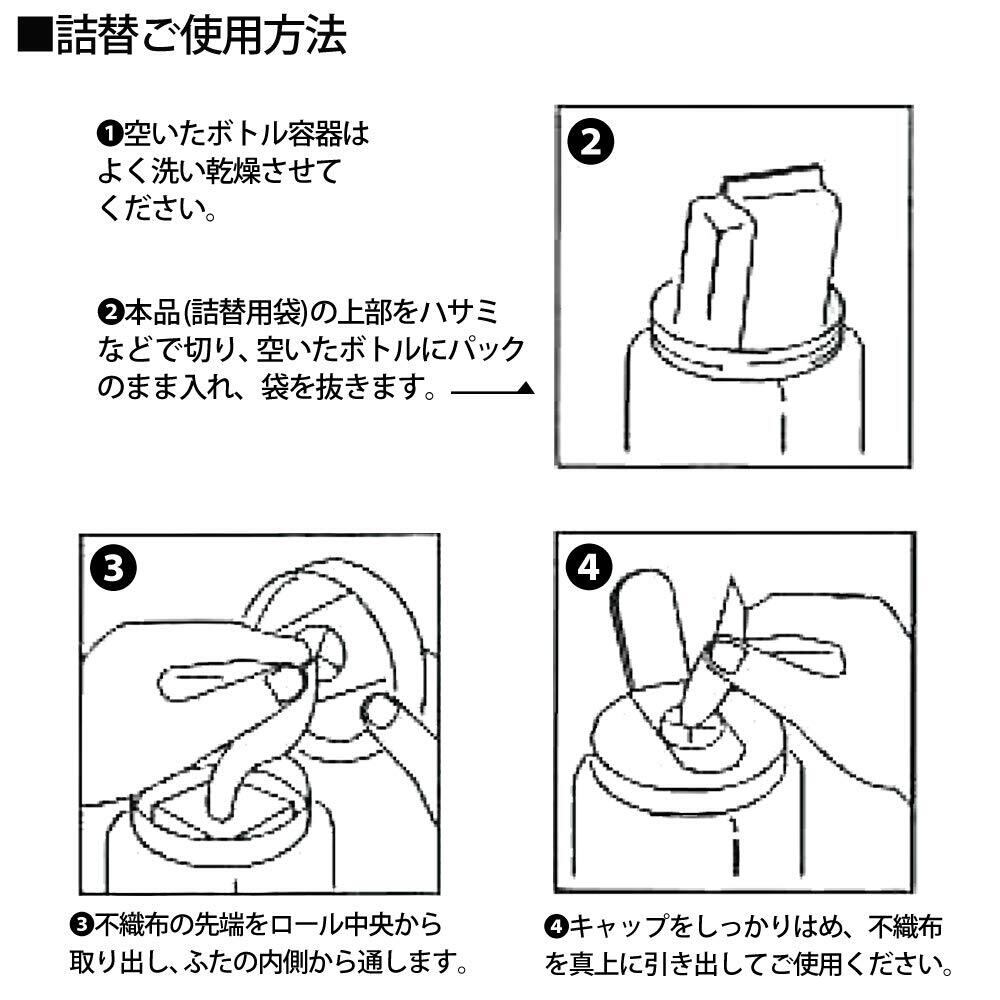 ■詰替ご使用方法

❶空いたボトル容器はよく洗い乾燥させてください。

❷本品(詰替用袋)の上部をハサミなどで切り、空いたボトルにパックのまま入れ、袋を抜きます。

❷

❸

❹

❸不織布の先端をロール中央から取り出し、ふたの内側から通します。

❹キャップをしっかりはめ、不織布を真上に引き出してご使用ください。