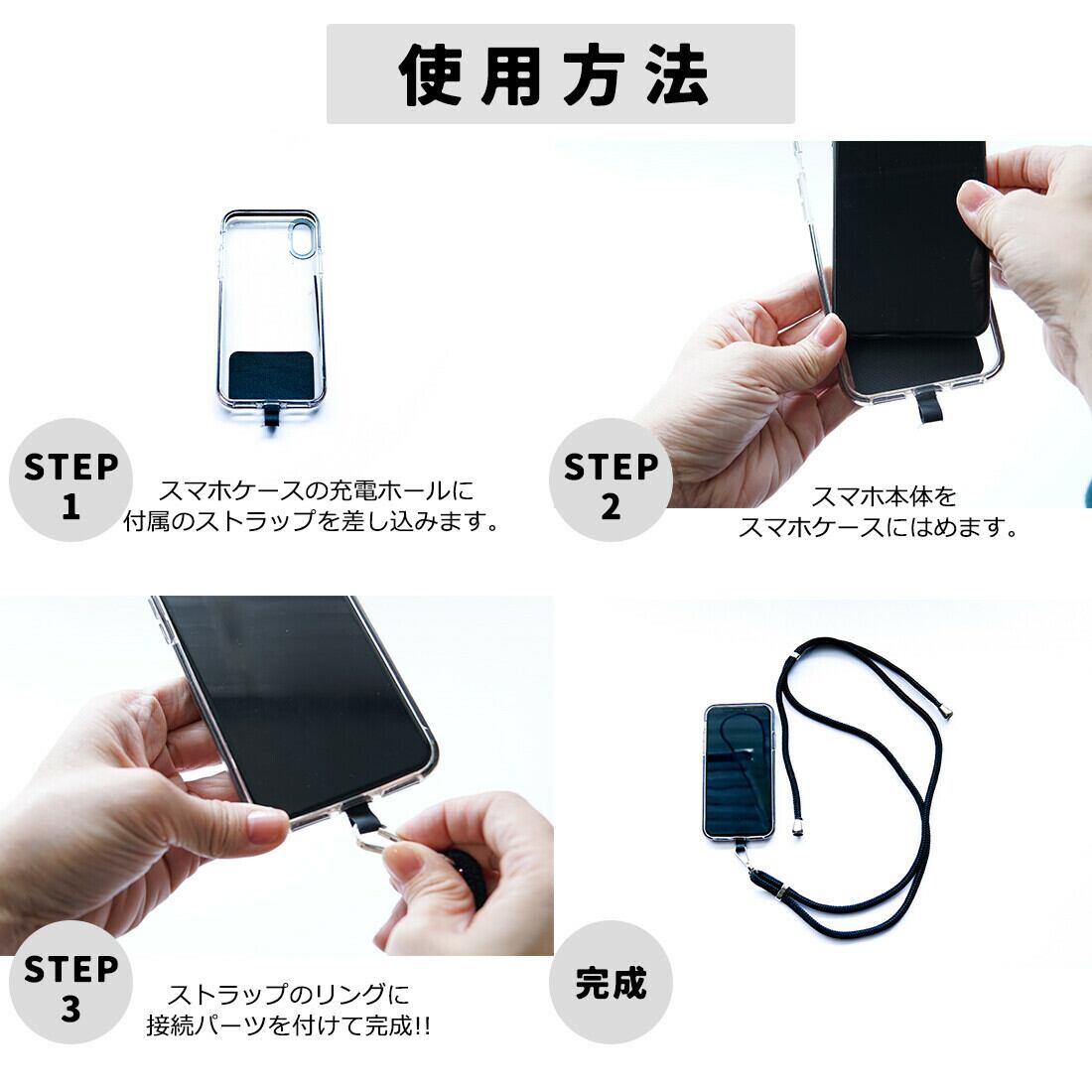 使用方法

STEP 1

スマホケースの充電ホールに付属のストラップを差し込みます。

STEP 2

スマホ本体をスマホケースにはめます。

STEP 3

ストラップのリングに接続パーツを付けて完成!!

完成