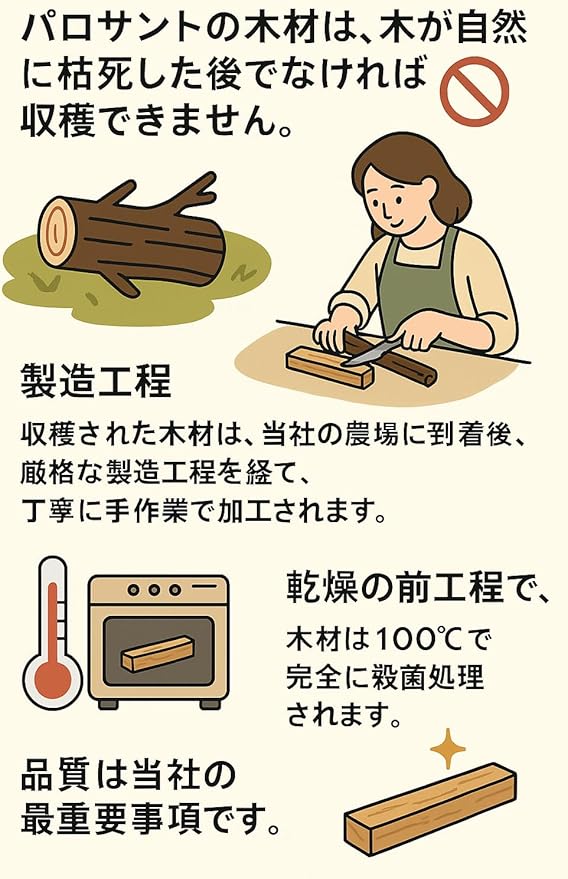 パロサントの木材は、木が自然に枯死した後でなければ収穫できません。

製造工程

収穫された木材は、当社の農場に到着後、厳格な製造工程を経て、丁寧に手作業で加工されます。

乾燥の前工程で、

木材は100℃で完全に殺菌処理されます。

品質は当社の最重要事項です。