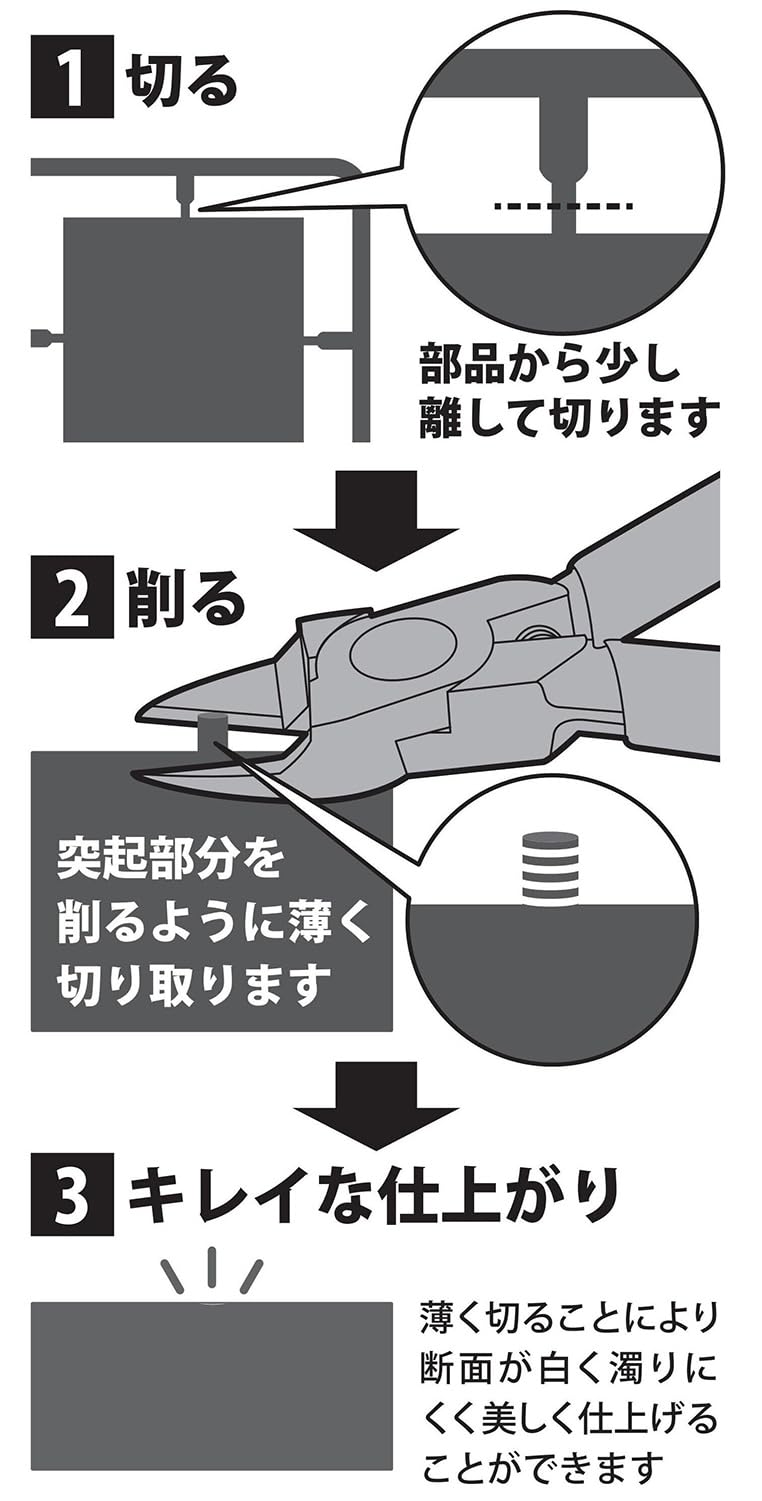 1 切る

部品から少し離して切ります

2 削る

突起部分を削るように薄く切り取ります

3 キレイな仕上がり

薄く切ることにより断面が白く濁りにくく美しく仕上げることができます