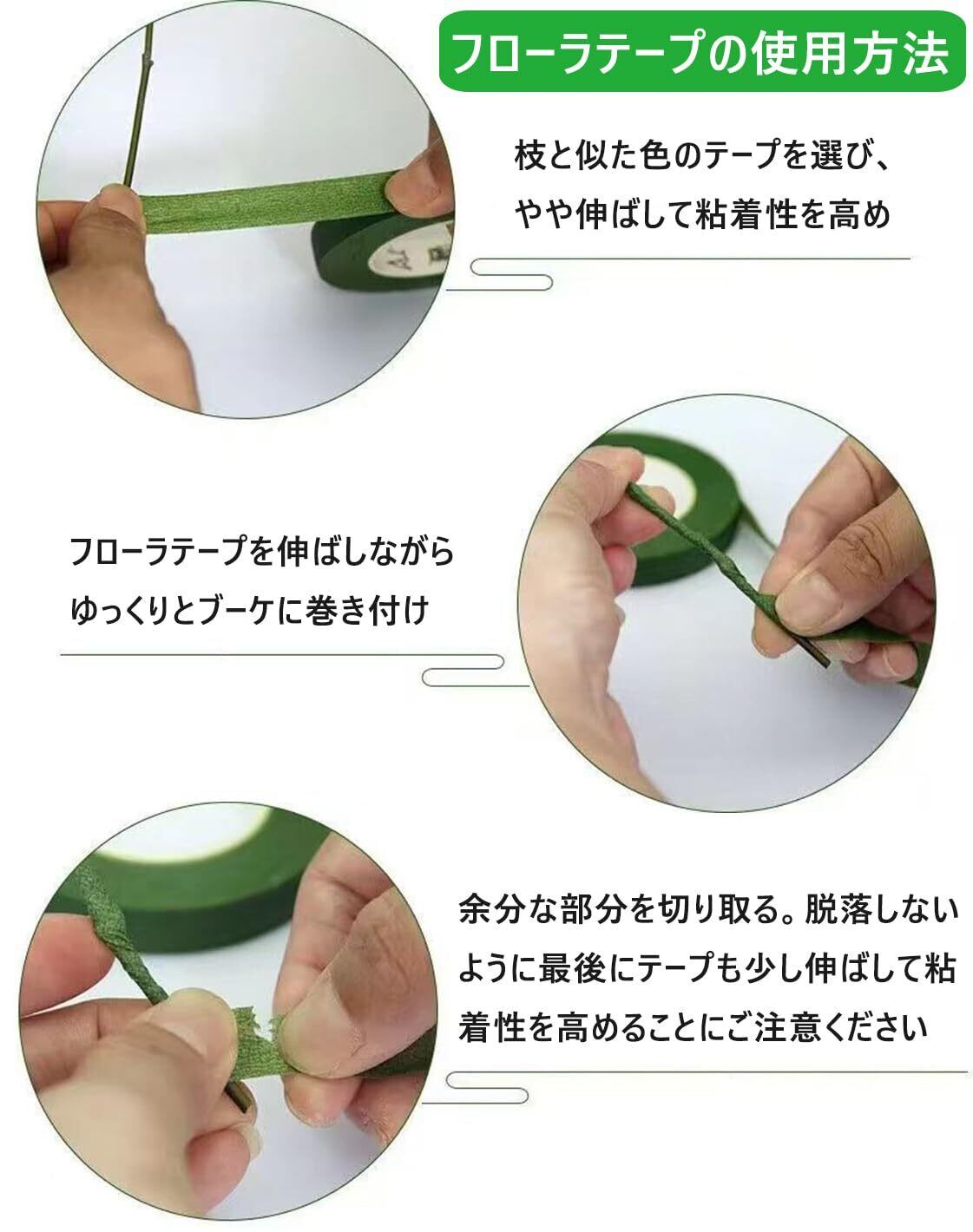 フローラテープの使用方法

枝と似た色のテープを選び、やや伸ばして粘着性を高め

フローラテープを伸ばしながらゆっくりとブーケに巻き付け

余分な部分を切り取る。脱落しないように最後にテープも少し伸ばして粘着性を高めることにご注意ください