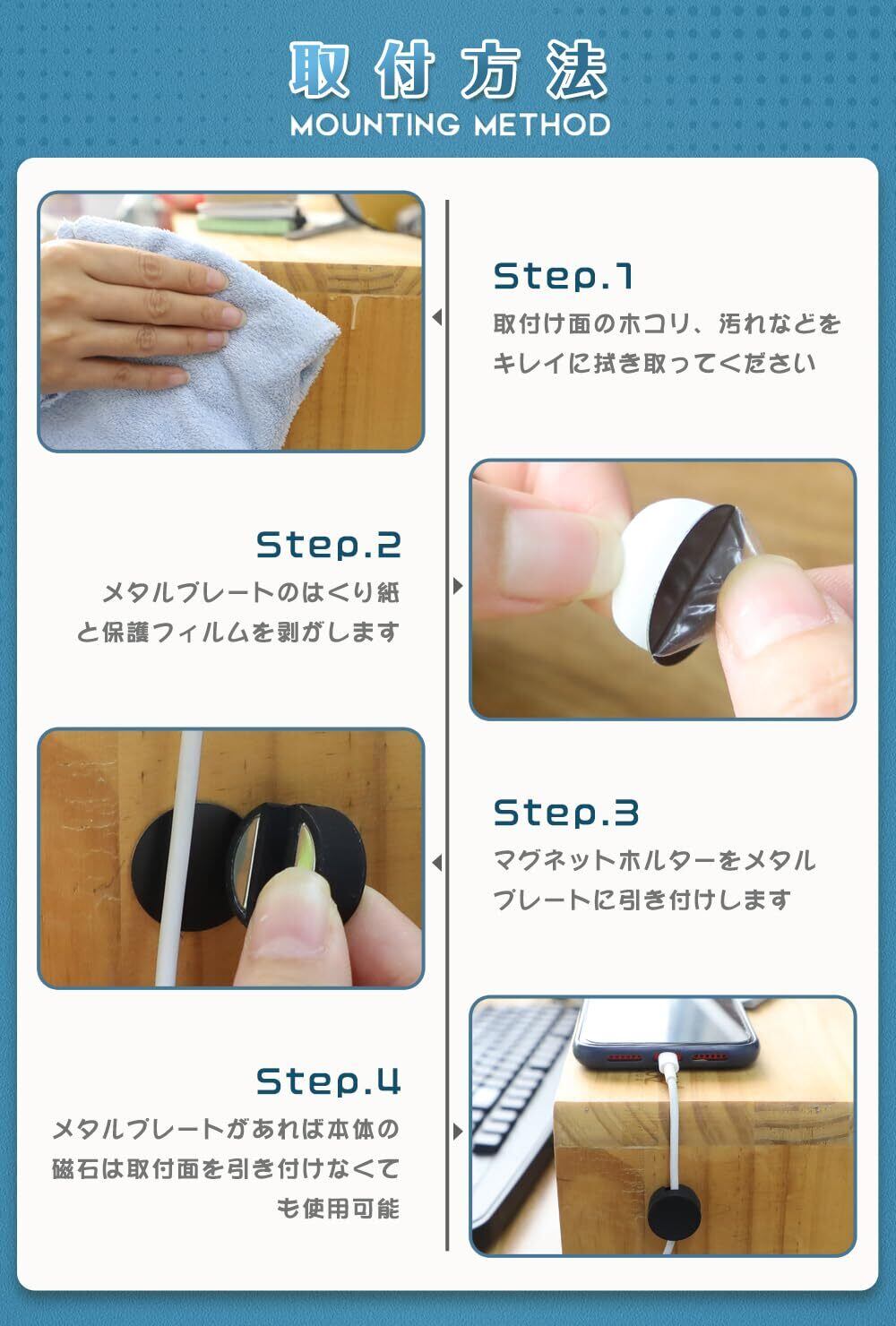 取付方法
MOUNTING METHOD

Step.1
取付け面のホコリ、汚れなどをキレイに拭き取ってください

Step.2
メタルプレートのはくり紙と保護フィルムを剥がします

Step.3
マグネットホルターをメタルプレートに引き付けします

Step.4
メタルプレートがあれば本体の磁石は取付面を引き付けなくても使用可能