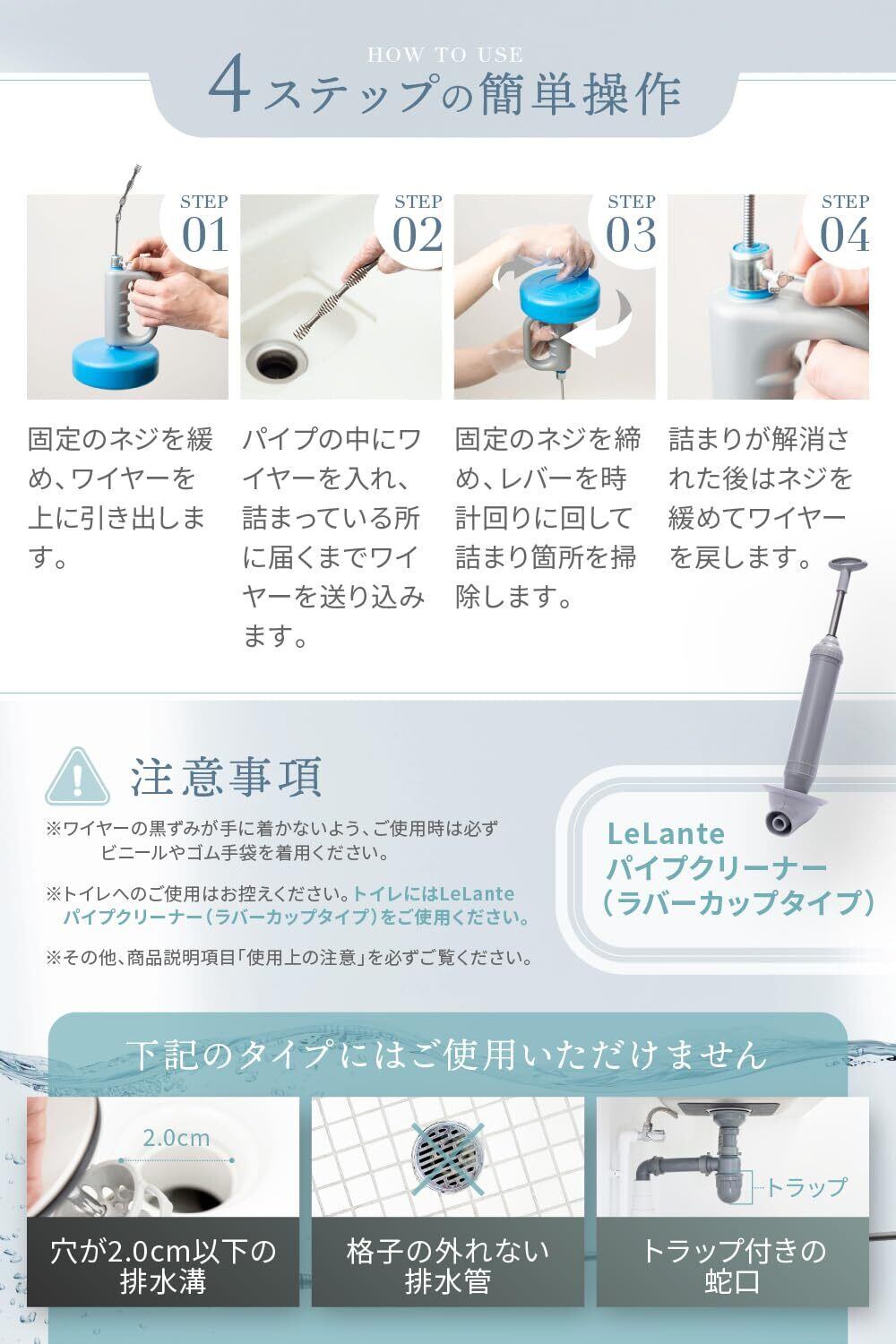 HOW TO USE
4ステップの簡単操作

STEP 01
固定のネジを緩め、ワイヤーを上に引き出します。

STEP 02
パイプの中にワイヤーを入れ、詰まっている所に届くまでワイヤーを送り込みます。

STEP 03
固定のネジを締め、レバーを時計回りに回して詰まり箇所を掃除します。

STEP 04
詰まりが解消された後はネジを緩めてワイヤーを戻します。

注意事項
※ワイヤーの黒ずみが手に着かないよう、ご使用時は必ずビニールやゴム手袋を着用ください。

※トイレへのご使用はお控えください。トイレにはLeLante パイプクリーナー（ラバーカップタイプ）をご使用ください。

※その他、商品説明項目「使用上の注意」を必ずご覧ください。

LeLante
パイプクリーナー
（ラバーカップタイプ）

下記のタイプにはご使用いただけません

2.0cm
穴が2.0cm以下の排水溝

格子の外れない排水管

トラップ
トラップ付きの蛇口