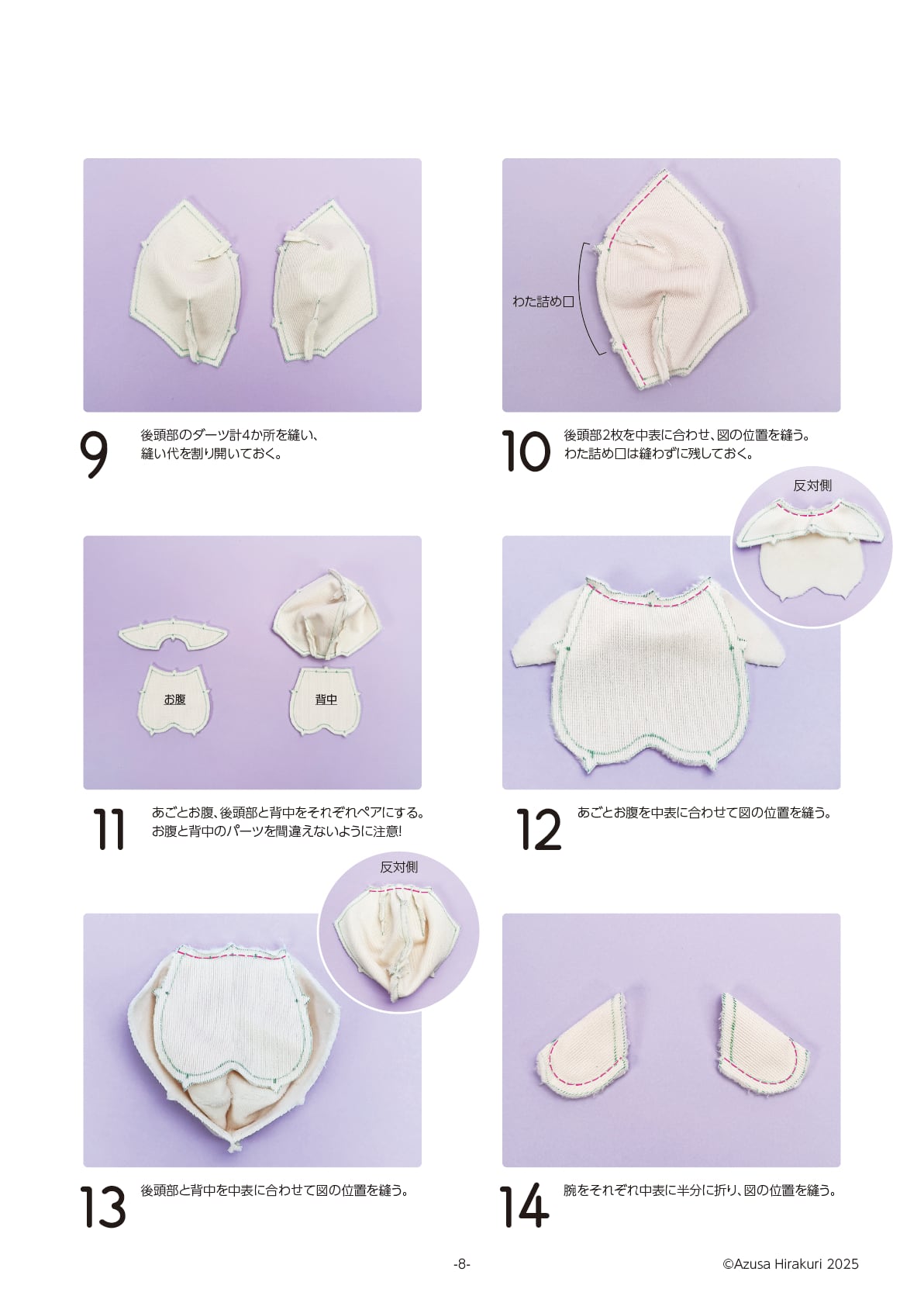 9
後頭部のダーツ計4か所を縫い、縫い代を割り開いておく。

わた詰め口

10
後頭部2枚を中表に合わせ、図の位置を縫う。わた詰め口は縫わずに残しておく。

お腹

背中

11
あごとお腹、後頭部と背中をそれぞれペアにする。お腹と背中のパーツを間違えないように注意!

反対側

12
あごとお腹を中表に合わせて図の位置を縫う。

反対側

13
後頭部と背中を中表に合わせて図の位置を縫う。

14
腕をそれぞれ中表に半分に折り、図の位置を縫う。

-8-

©Azusa Hirakuri 2025