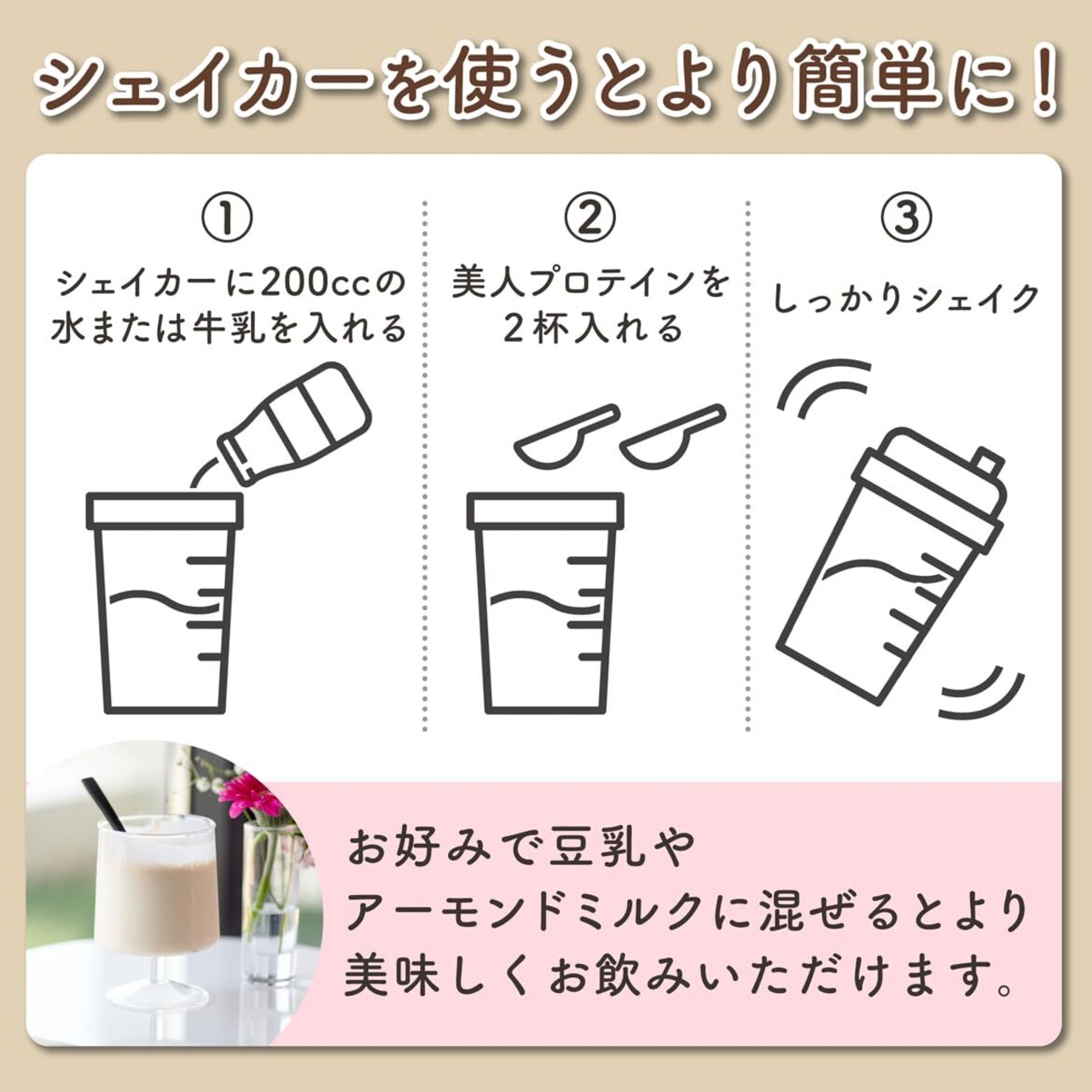 シェイカーを使うとより簡単に！

①
シェイカーに200ccの水または牛乳を入れる

②
美人プロテインを２杯入れる

③
しっかりシェイク

お好みで豆乳やアーモンドミルクに混ぜるとより美味しくお飲みいただけます。