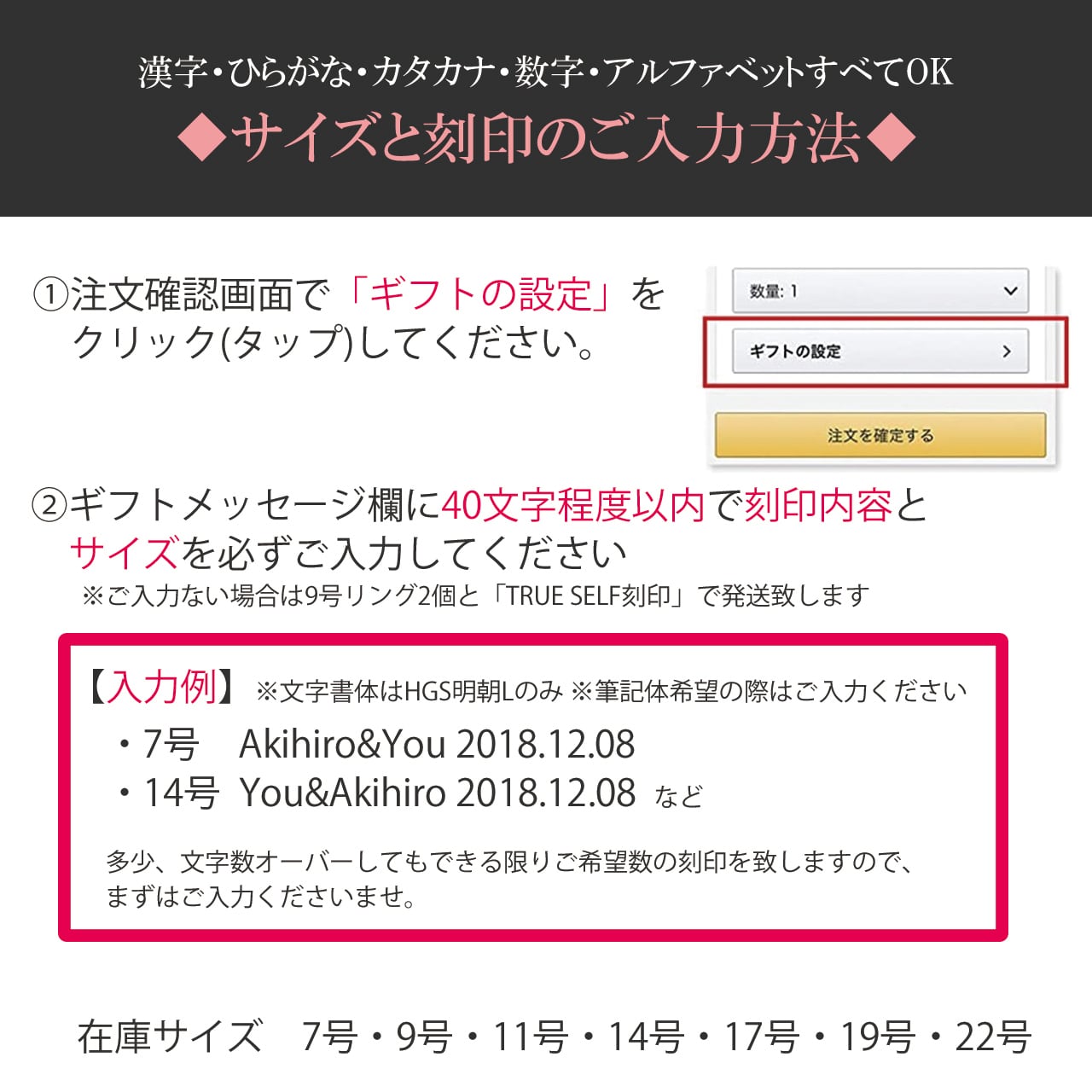 漢字・ひらがな・カタカナ・数字・アルファベットすべてOK
◆サイズと刻印のご入力方法◆

①注文確認画面で「ギフトの設定」をクリック(タップ)してください。

数量: 1
ギフトの設定
注文を確定する

②ギフトメッセージ欄に40文字程度以内で刻印内容とサイズを必ずご入力してください
※ご入力ない場合は9号リング2個と「TRUE SELF刻印」で発送致します

【入力例】 ※文字書体はHGS明朝Lのみ ※筆記体希望の際はご入力ください
・7号　Akihiro&You 2018.12.08
・14号　You&Akihiro 2018.12.08 など

多少、文字数オーバーしてもできる限りご希望数の刻印を致しますので、まずはご入力くださいませ。

在庫サイズ　7号・9号・11号・14号・17号・19号・22号