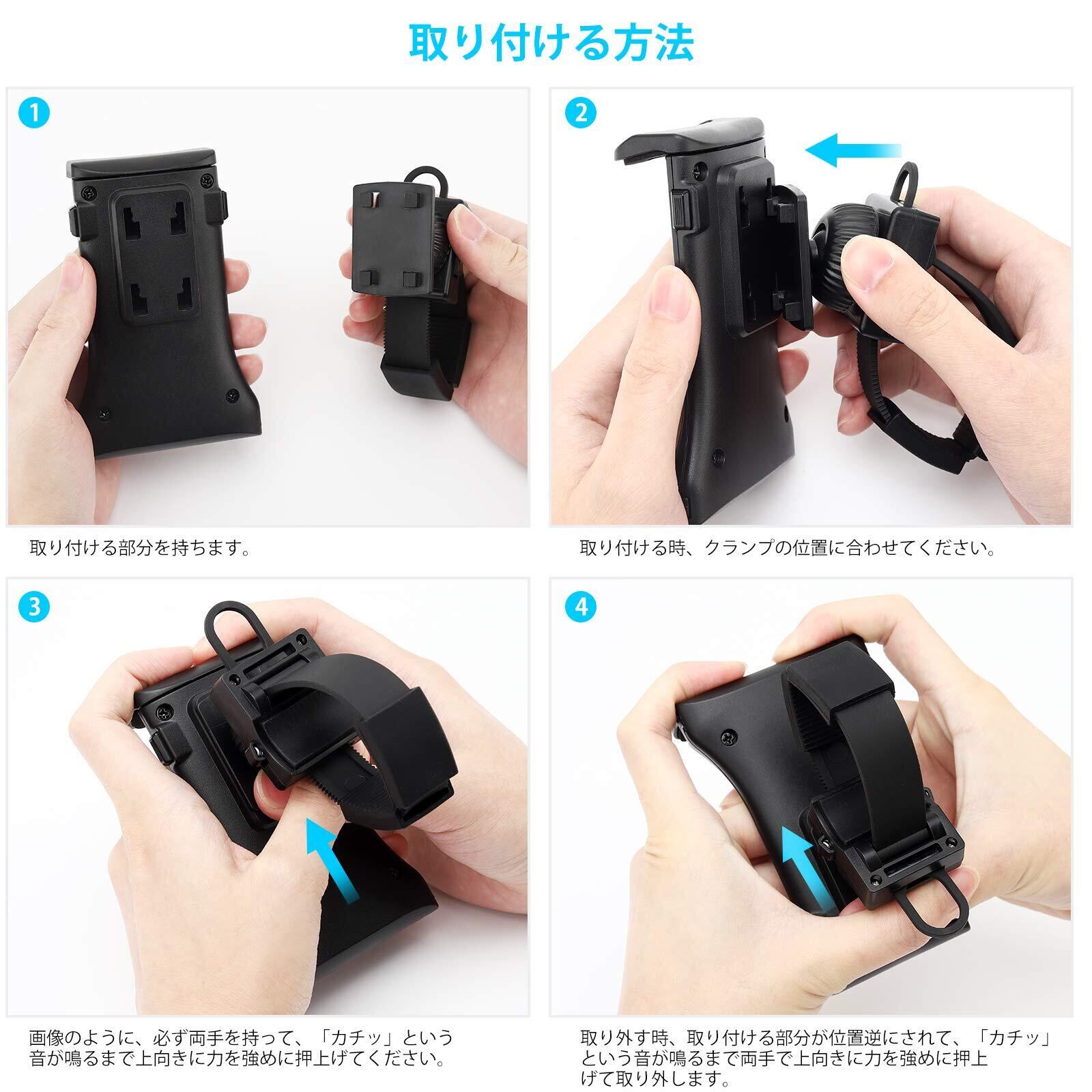 取り付ける方法

1

取り付ける部分を持ちます。

2

取り付ける時、クランプの位置に合わせてください。

3

画像のように、必ず両手を持って、「カチッ」という音が鳴るまで上向きに力を強めに押上げてください。

4

取り外す時、取り付ける部分が位置逆にされて、「カチッ」という音が鳴るまで両手で上向きに力を強めに押上げて取り外します。