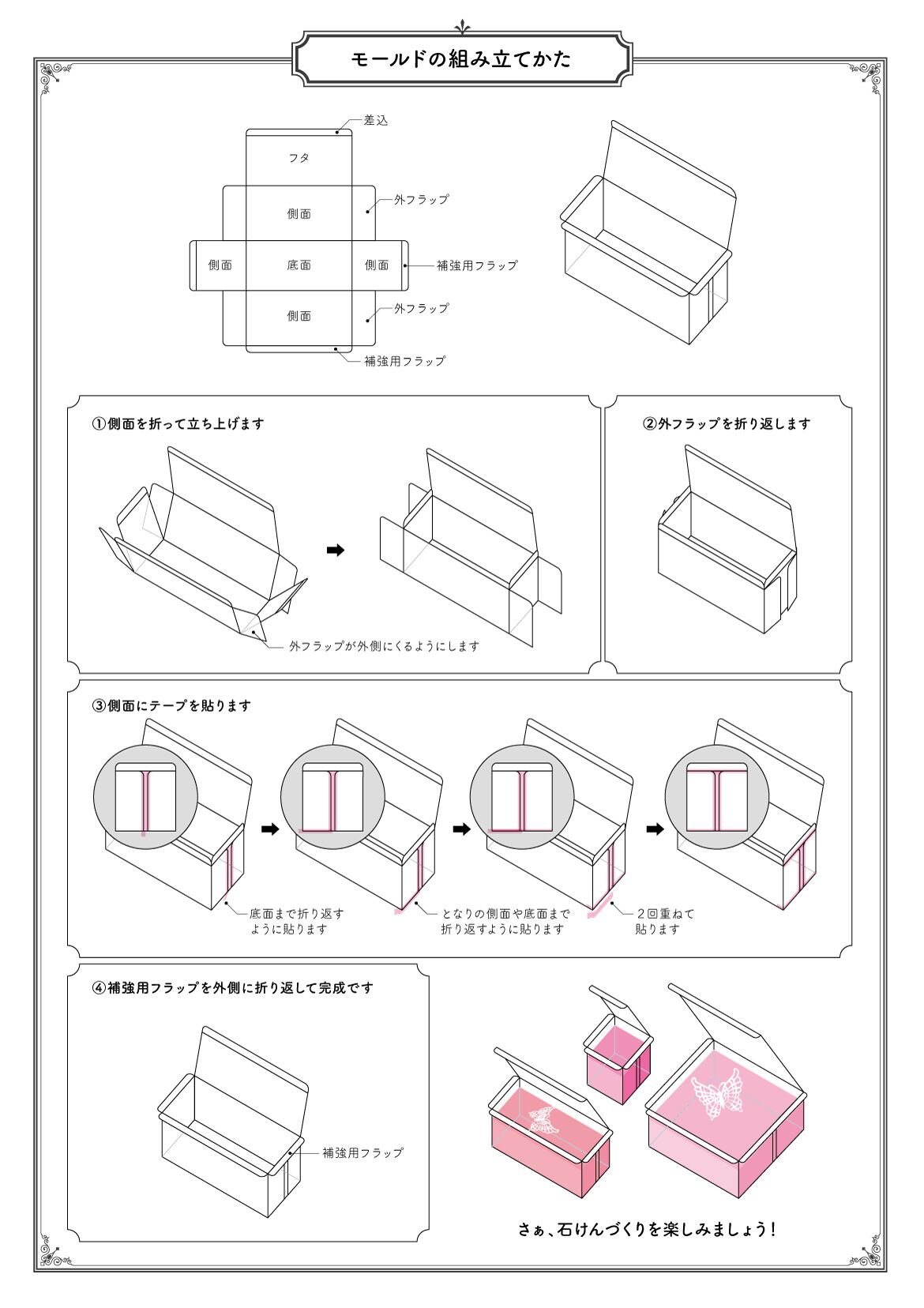 モールドの組み立てかた

差込
フタ
側面
外フラップ
側面
底面
側面
補強用フラップ
側面
外フラップ
補強用フラップ

①側面を折って立ち上げます

外フラップが外側にくるようにします

②外フラップを折り返します

③側面にテープを貼ります

底面まで折り返すように貼ります
となりの側面や底面まで折り返すように貼ります
2回重ねて貼ります

④補強用フラップを外側に折り返して完成です

補強用フラップ

さぁ、石けんづくりを楽しみましょう!