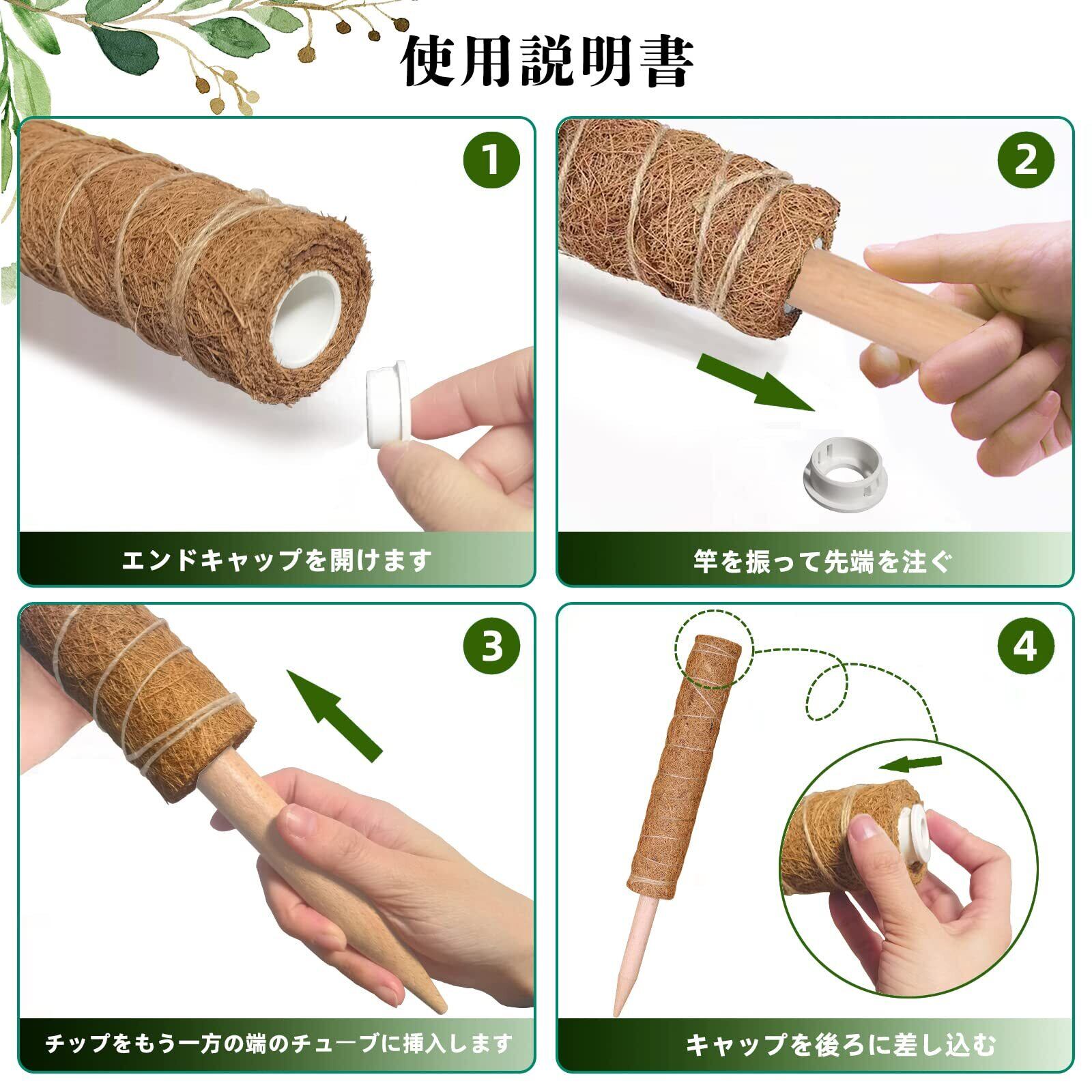 使用説明書

1

エンドキャップを開けます

2

竿を振って先端を注ぐ

3

チップをもう一方の端のチューブに挿入します

4

キャップを後ろに差し込む