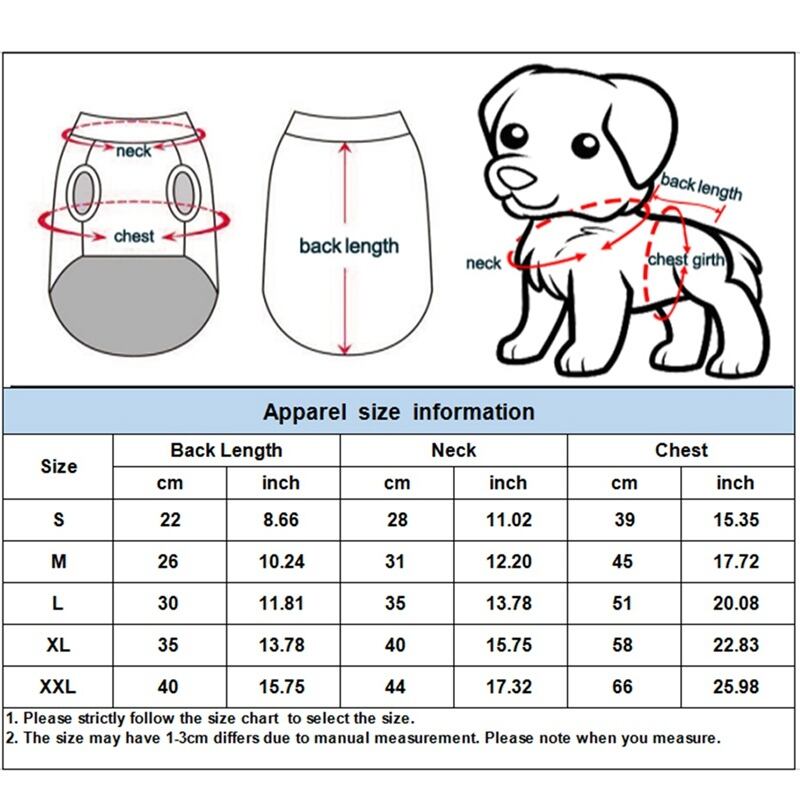 neck
chest
back length
back length
neck
chest girth

Apparel size information

| Size | Back Length | | Neck | | Chest | |
|---|---|---|---|---|---|---|
| | cm | inch | cm | inch | cm | inch |
| S | 22 | 8.66 | 28 | 11.02 | 39 | 15.35 |
| M | 26 | 10.24 | 31 | 12.20 | 45 | 17.72 |
| L | 30 | 11.81 | 35 | 13.78 | 51 | 20.08 |
| XL | 35 | 13.78 | 40 | 15.75 | 58 | 22.83 |
| XXL | 40 | 15.75 | 44 | 17.32 | 66 | 25.98 |

1. Please strictly follow the size chart to select the size.
2. The size may have 1-3cm differs due to manual measurement. Please note when you measure.