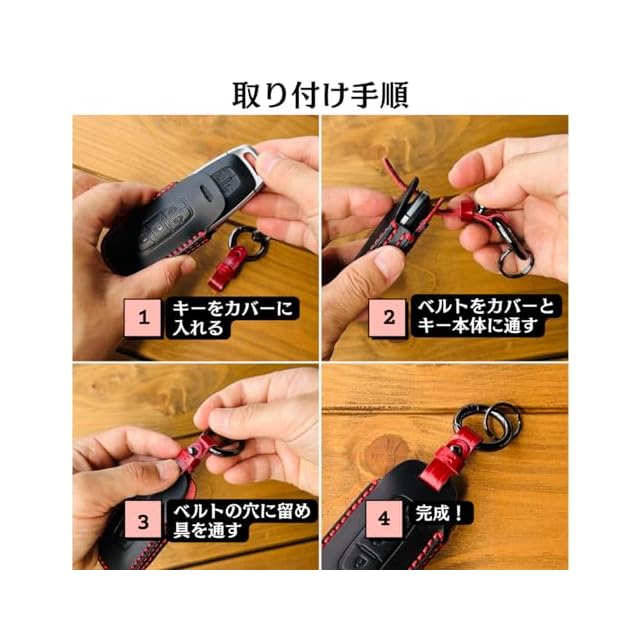 取り付け手順

1 キーをカバーに入れる

2 ベルトをカバーとキー本体に通す

3 ベルトの穴に留め具を通す

4 完成！