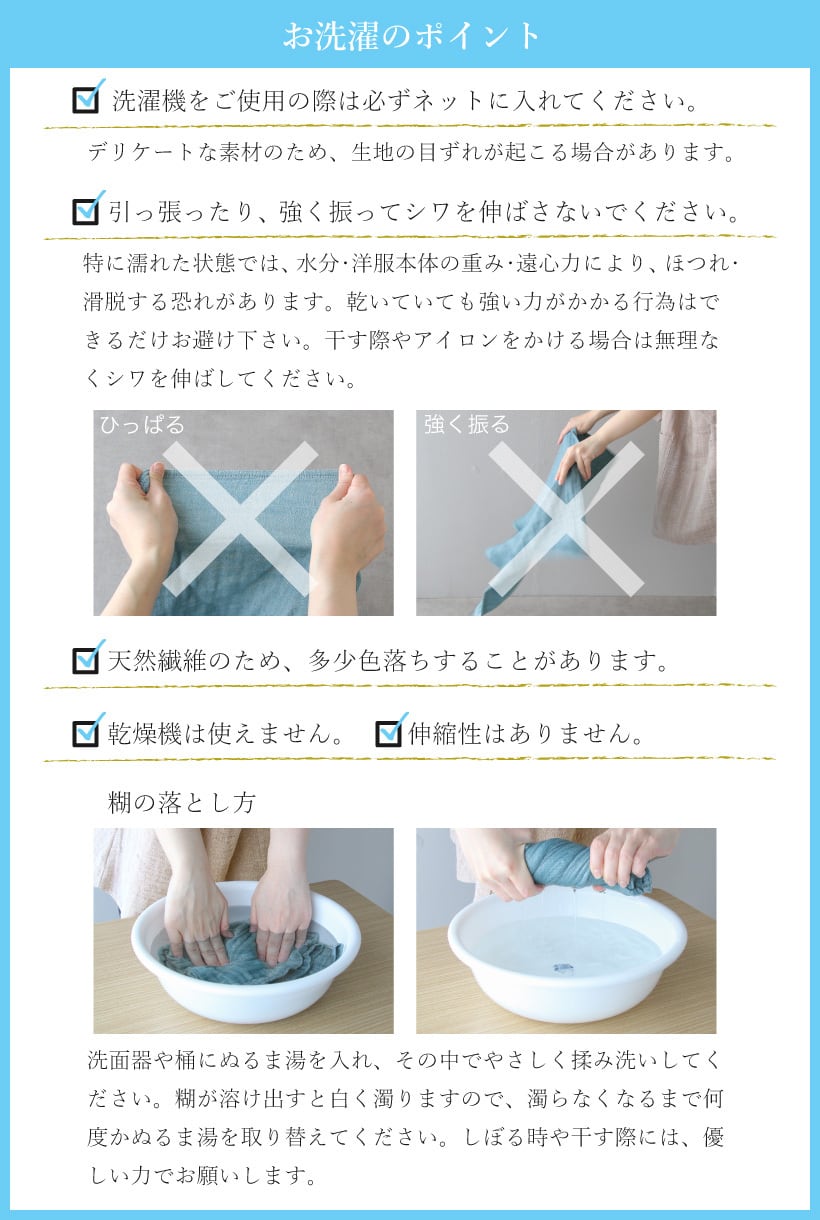 お洗濯のポイント

洗濯機をご使用の際は必ずネットに入れてください。

デリケートな素材のため、生地の目ずれが起こる場合があります。

引っ張ったり、強く振ってシワを伸ばさないでください。

特に濡れた状態では、水分･洋服本体の重み･遠心力により、ほつれ･滑脱する恐れがあります。乾いていても強い力がかかる行為はできるだけお避け下さい。干す際やアイロンをかける場合は無理なくシワを伸ばしてください。

ひっぱる

強く振る

天然繊維のため、多少色落ちすることがあります。

乾燥機は使えません。 伸縮性はありません。

糊の落とし方

洗面器や桶にぬるま湯を入れ、その中でやさしく揉み洗いしてください。糊が溶け出すと白く濁りますので、濁らなくなるまで何度かぬるま湯を取り替えてください。しぼる時や干す際には、優しい力でお願いします。