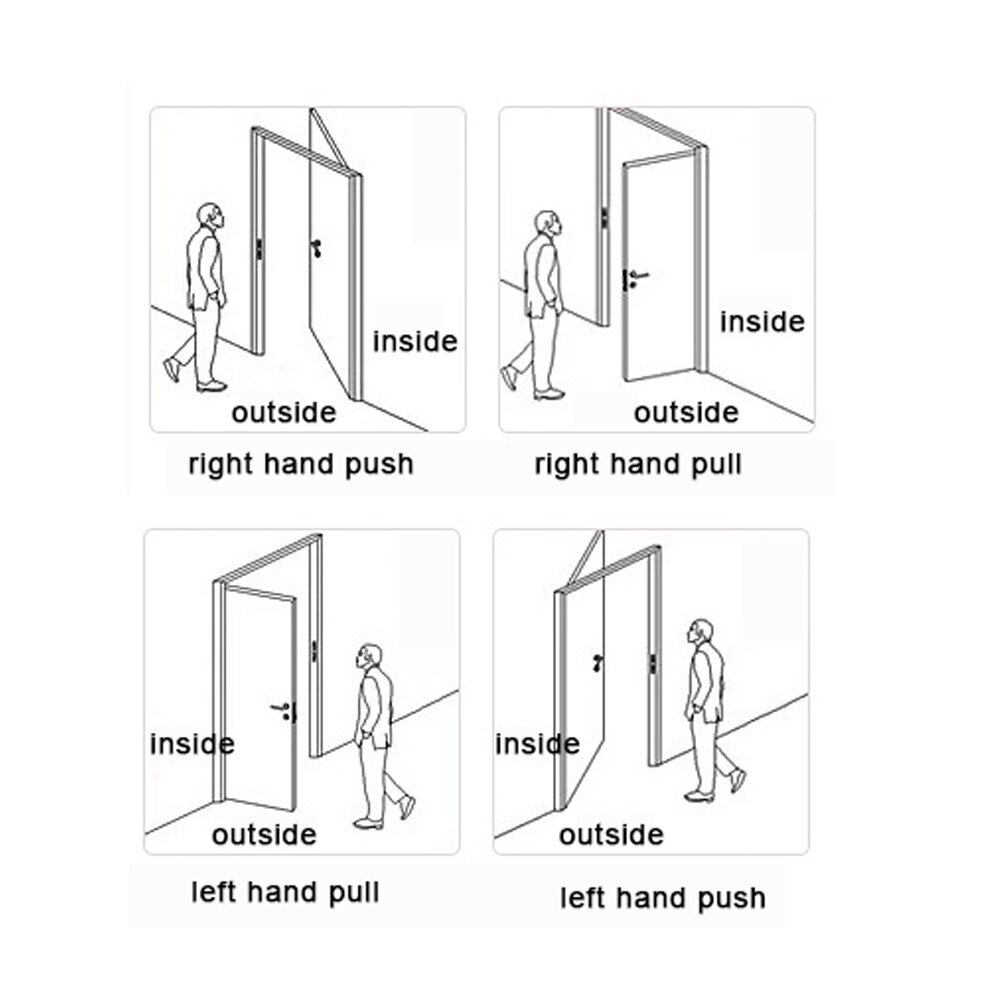 inside
outside
right hand push

inside
outside
right hand pull

inside
outside
left hand pull

inside
outside
left hand push