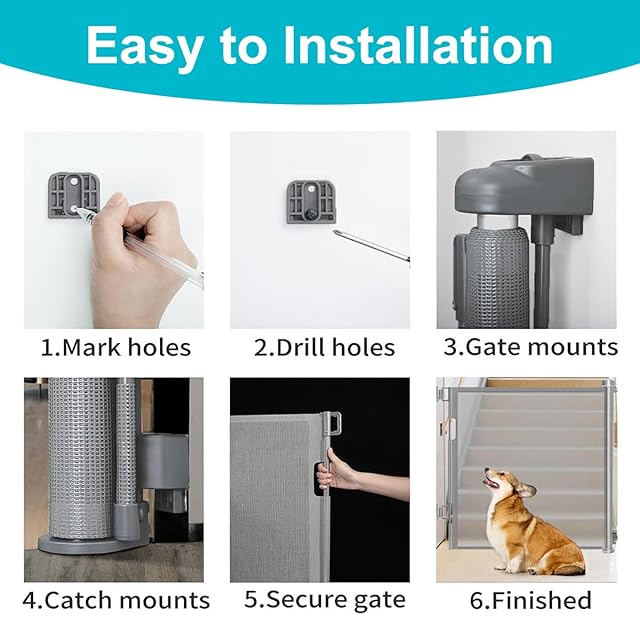 Easy to Installation

1.Mark holes

2.Drill holes

3.Gate mounts

4.Catch mounts

5.Secure gate

6.Finished