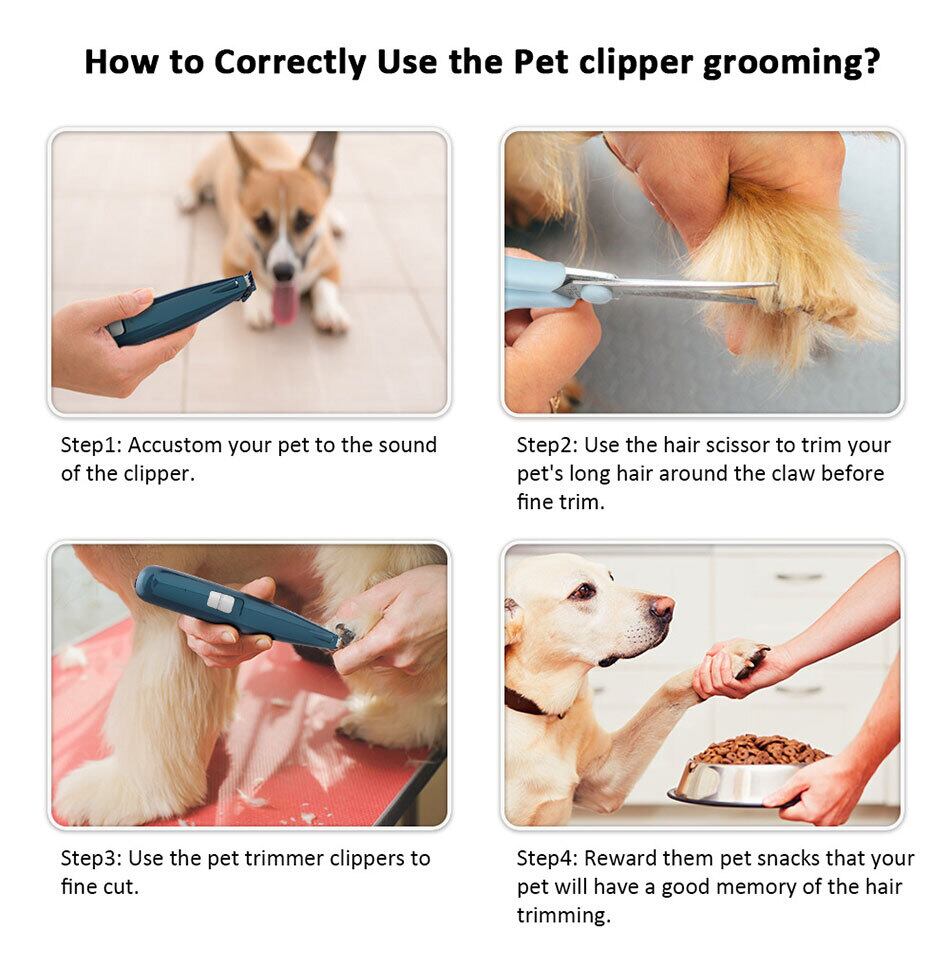 How to Correctly Use the Pet clipper grooming?

Step1: Accustom your pet to the sound of the clipper.

Step2: Use the hair scissor to trim your pet's long hair around the claw before fine trim.

Step3: Use the pet trimmer clippers to fine cut.

Step4: Reward them pet snacks that your pet will have a good memory of the hair trimming.