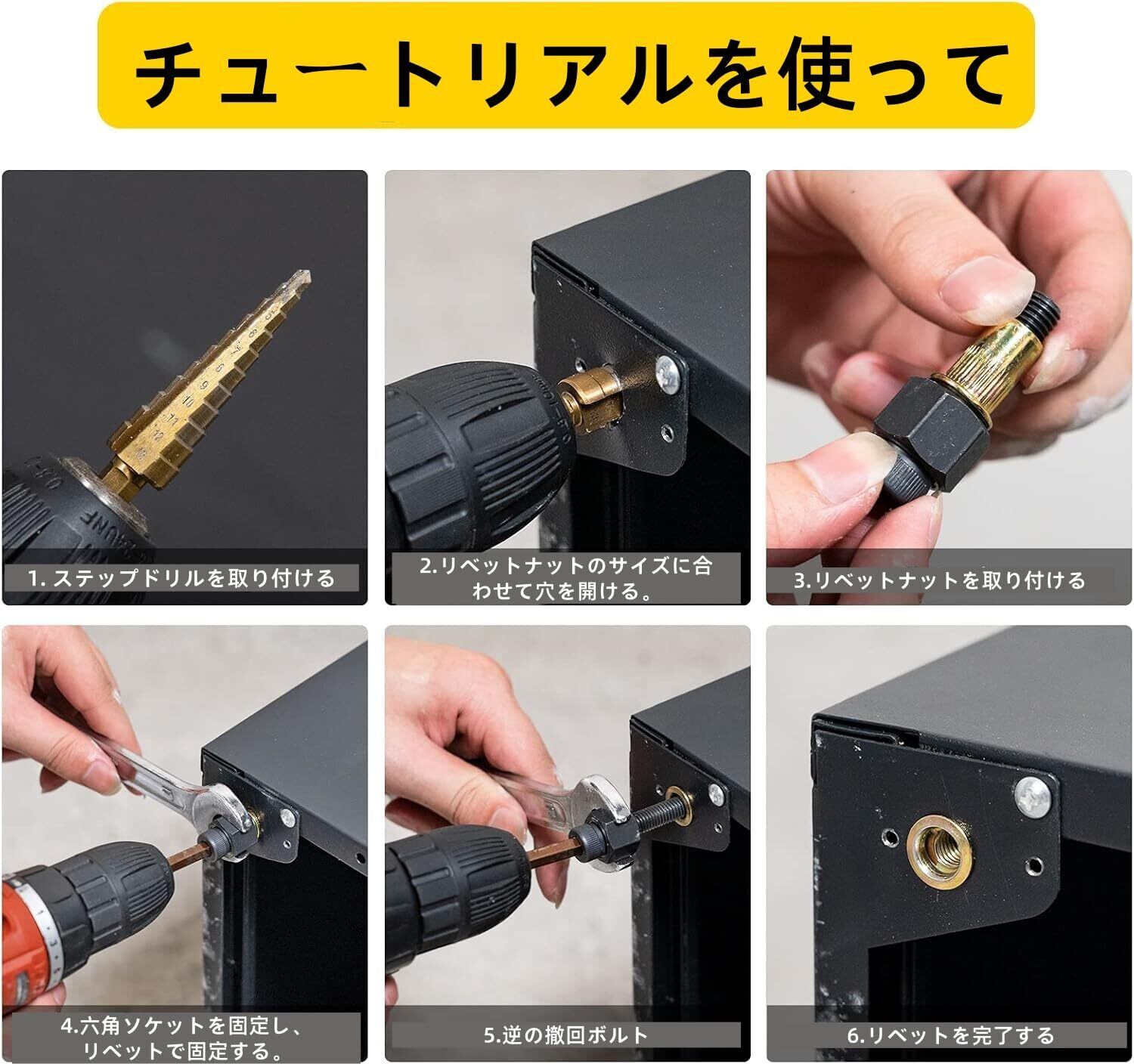 チュートリアルを使って

1. ステップドリルを取り付ける

2.リベットナットのサイズに合わせて穴を開ける。

3.リベットナットを取り付ける

4.六角ソケットを固定し、リベットで固定する。

5.逆の撤回ボルト

6.リベットを完了する