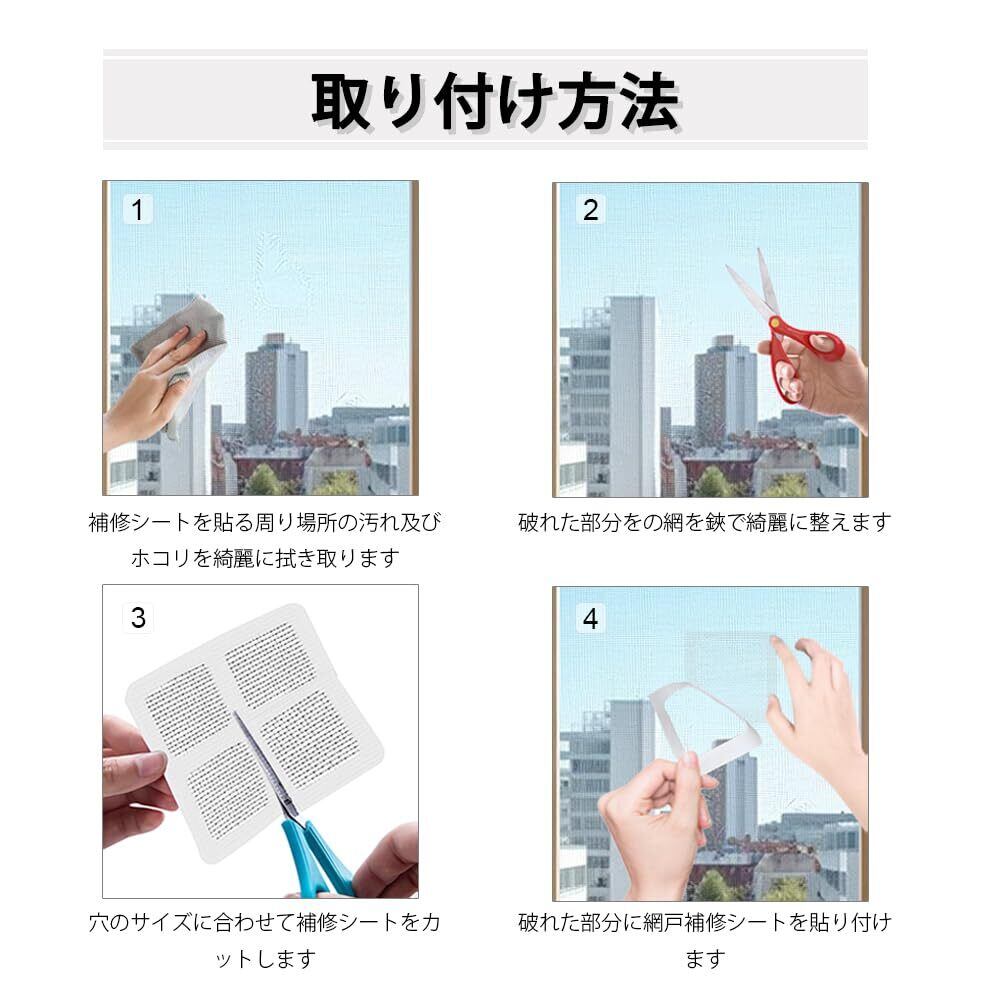 取り付け方法

1

補修シートを貼る周り場所の汚れ及びホコリを綺麗に拭き取ります

2

破れた部分をの網を鋏で綺麗に整えます

3

穴のサイズに合わせて補修シートをカットします

4

破れた部分に網戸補修シートを貼り付けます