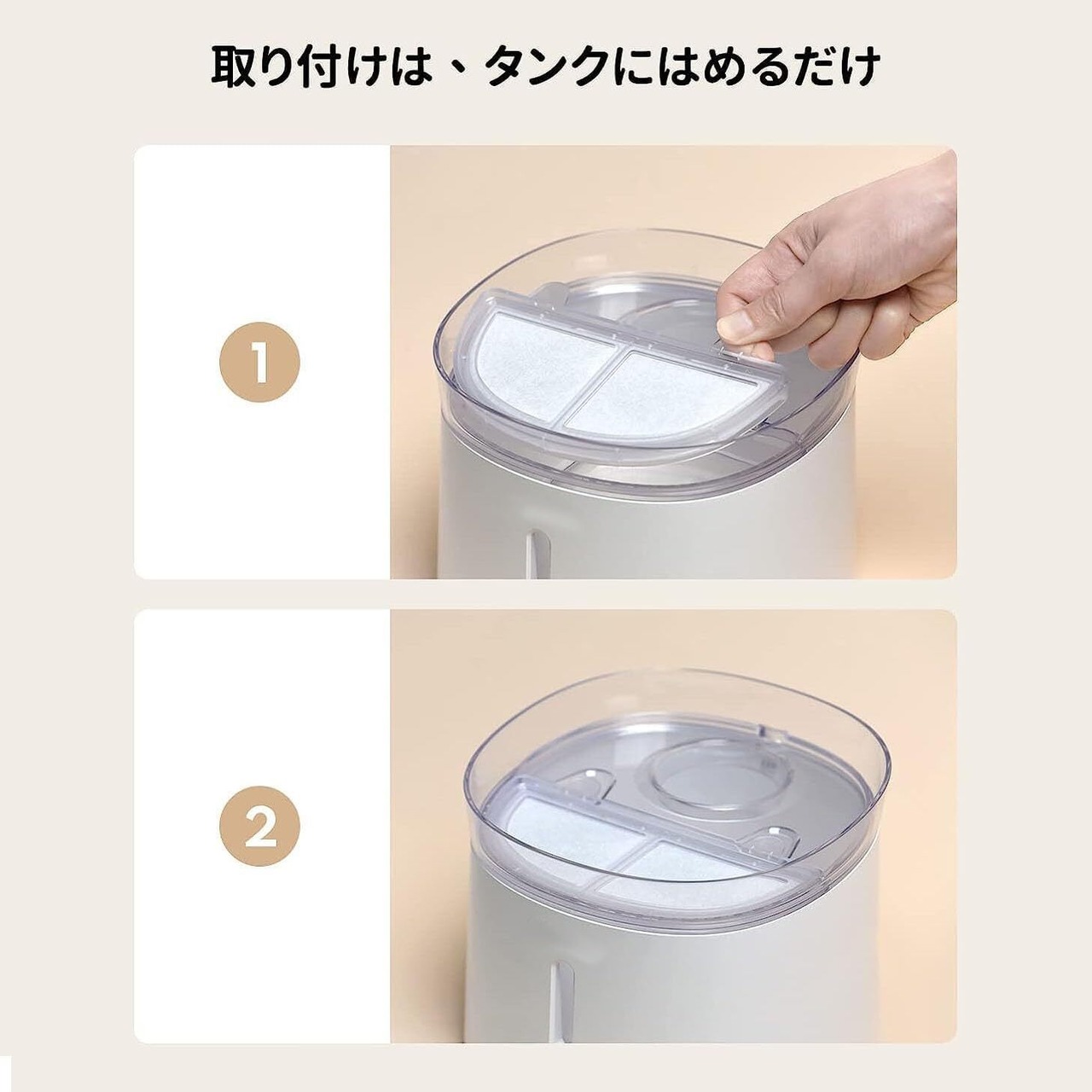 取り付けは、タンクにはめるだけ

1

2