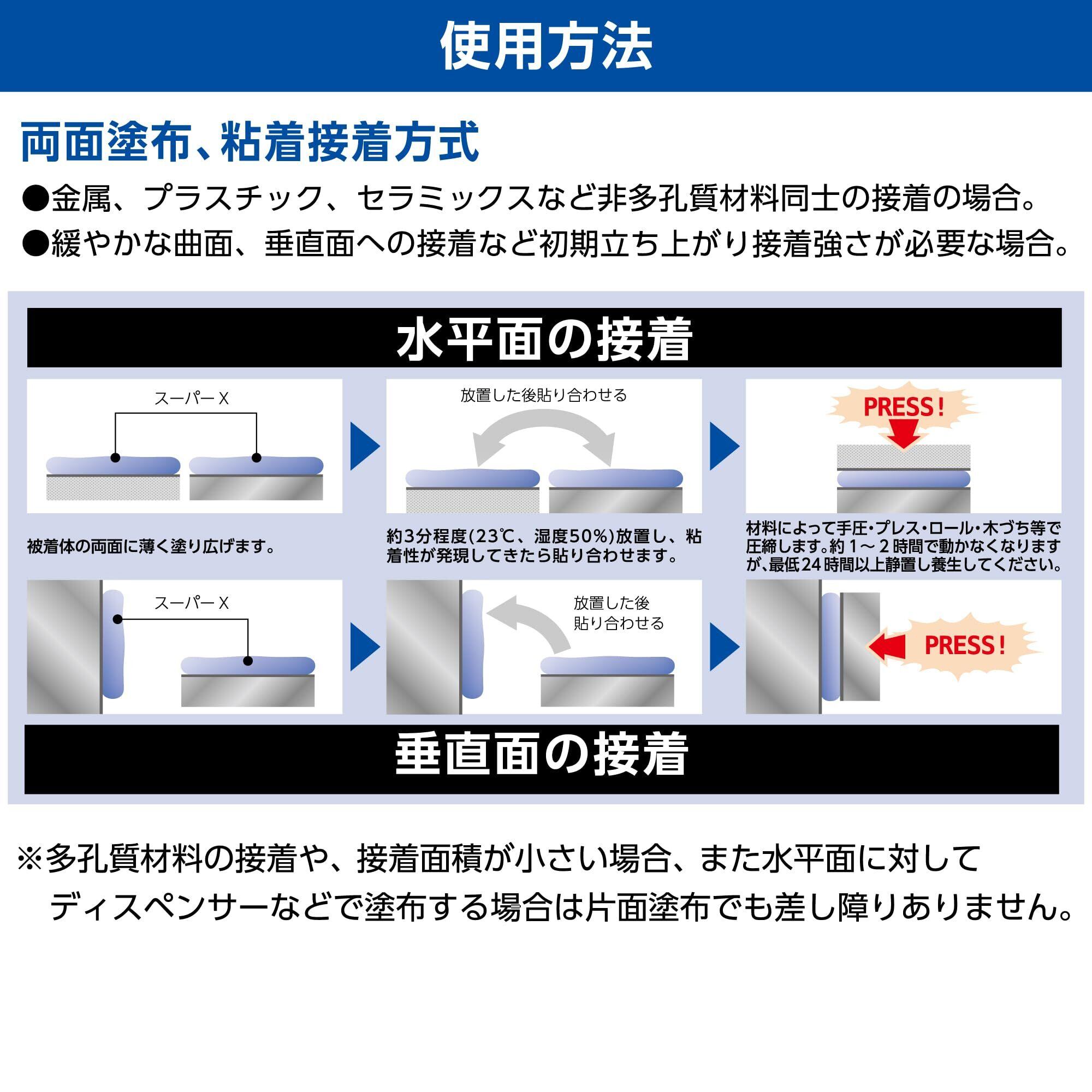 使用方法

両面塗布、粘着接着方式

●金属、プラスチック、セラミックスなど非多孔質材料同士の接着の場合。
●緩やかな曲面、垂直面への接着など初期立ち上がり接着強さが必要な場合。

水平面の接着

スーパーX

放置した後貼り合わせる

PRESS!

被着体の両面に薄く塗り広げます。

約3分程度(23℃、湿度50%)放置し、粘着性が発現してきたら貼り合わせます。

材料によって手圧・プレス・ロール・木づち等で圧締します。約1～2時間で動かなくなりますが、最低24時間以上静置し養生してください。

スーパーX

放置した後貼り合わせる

PRESS!

垂直面の接着

※多孔質材料の接着や、接着面積が小さい場合、また水平面に対してディスペンサーなどで塗布する場合は片面塗布でも差し障りありません。