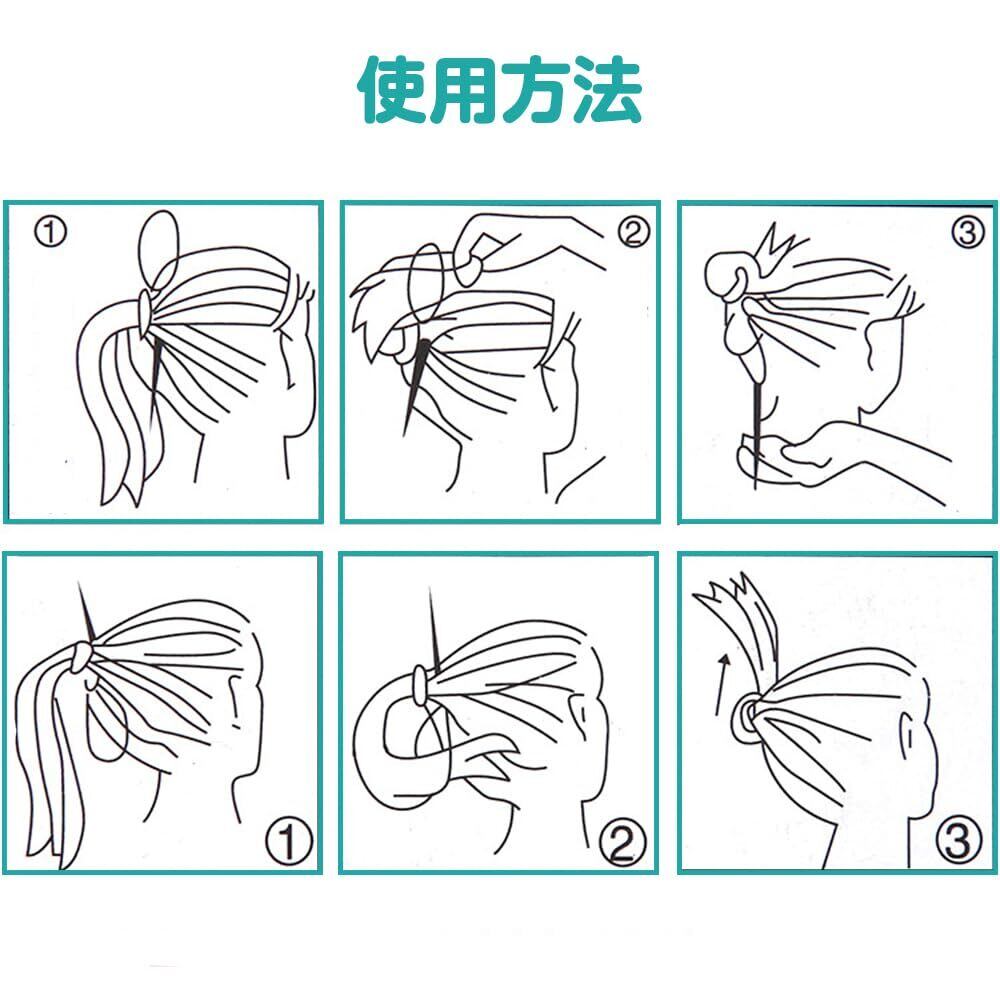 使用方法

①

②

③

①

②

③