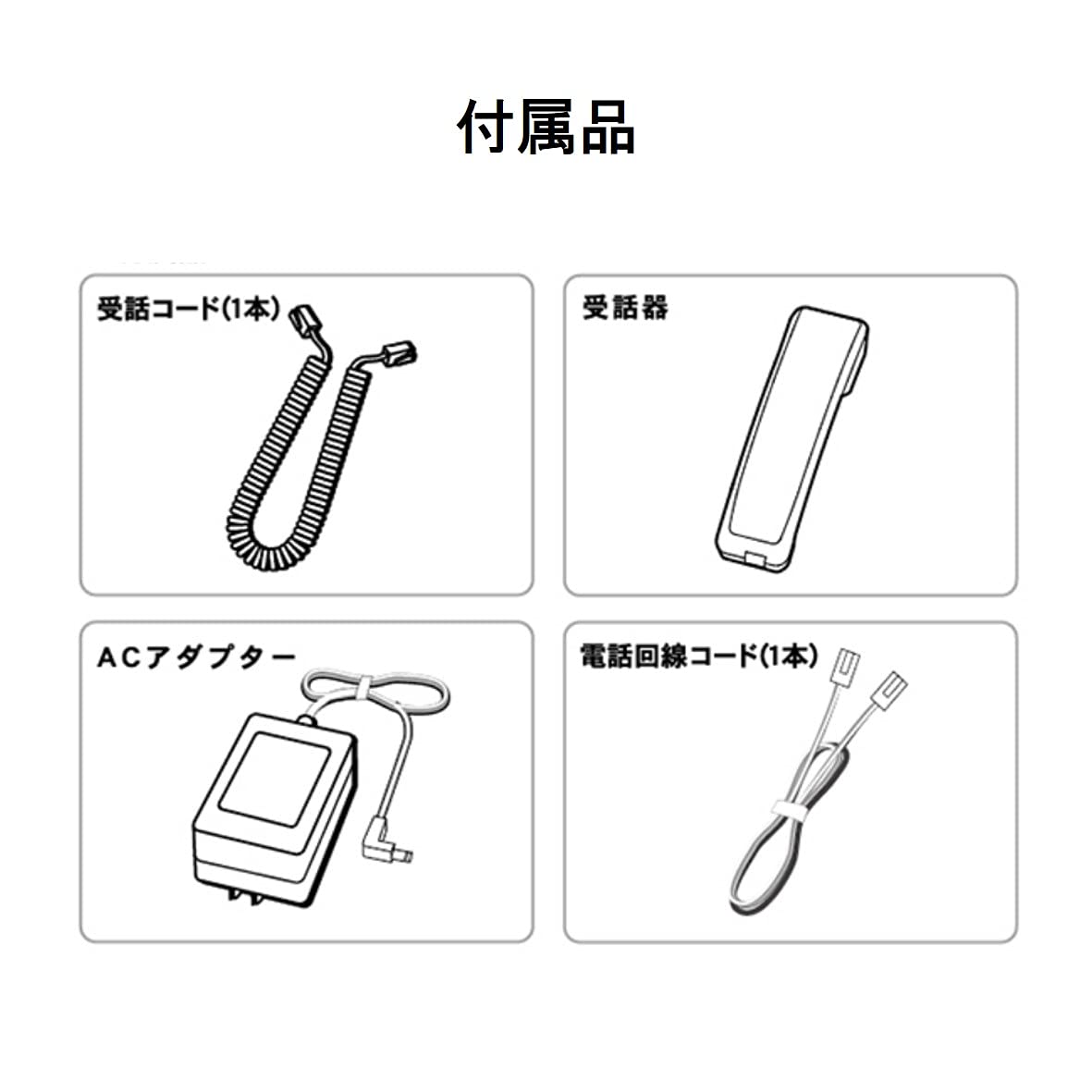 付属品

受話コード(1本)

受話器

ACアダプター

電話回線コード(1本)