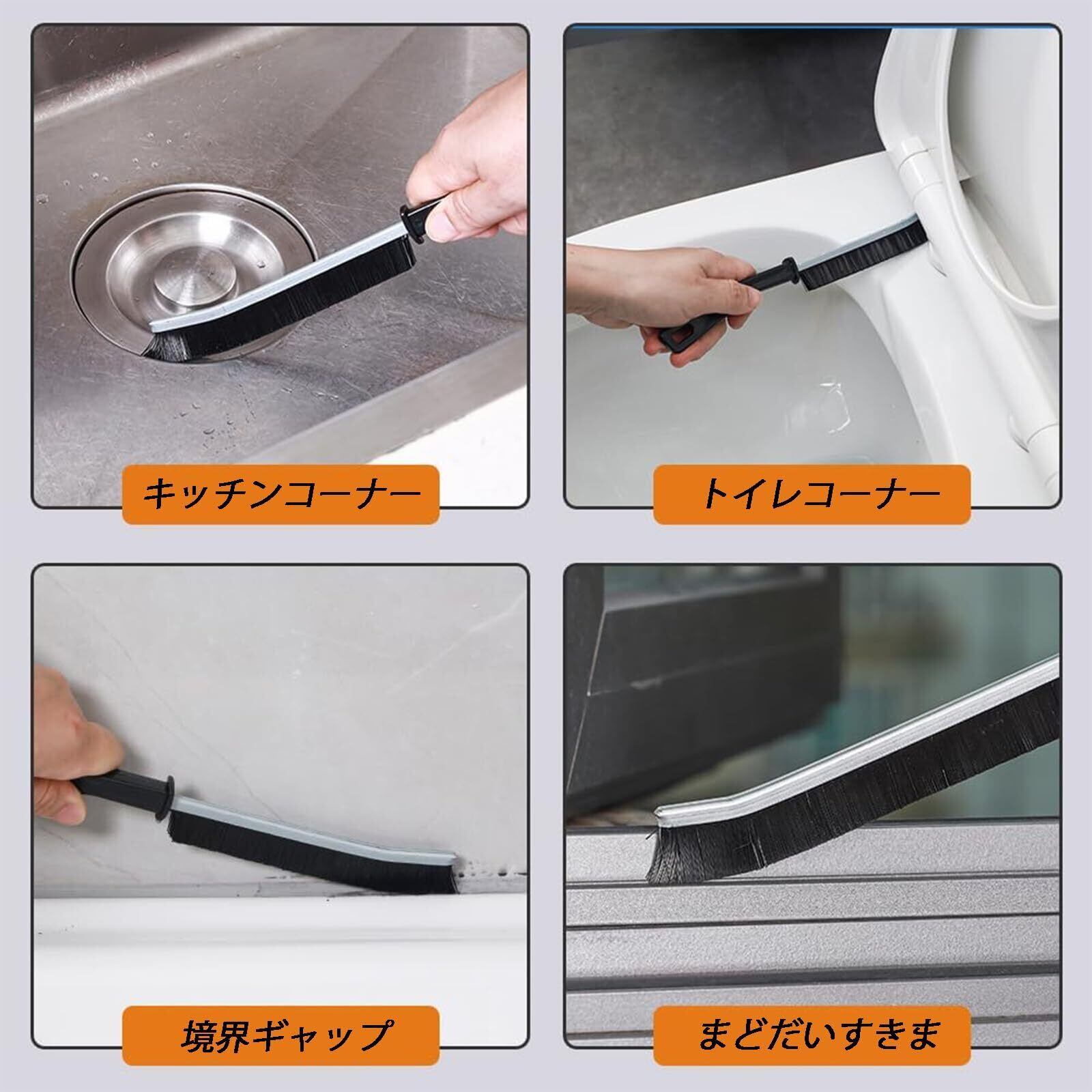 キッチンコーナー

トイレコーナー

境界ギャップ

まどだいすきま