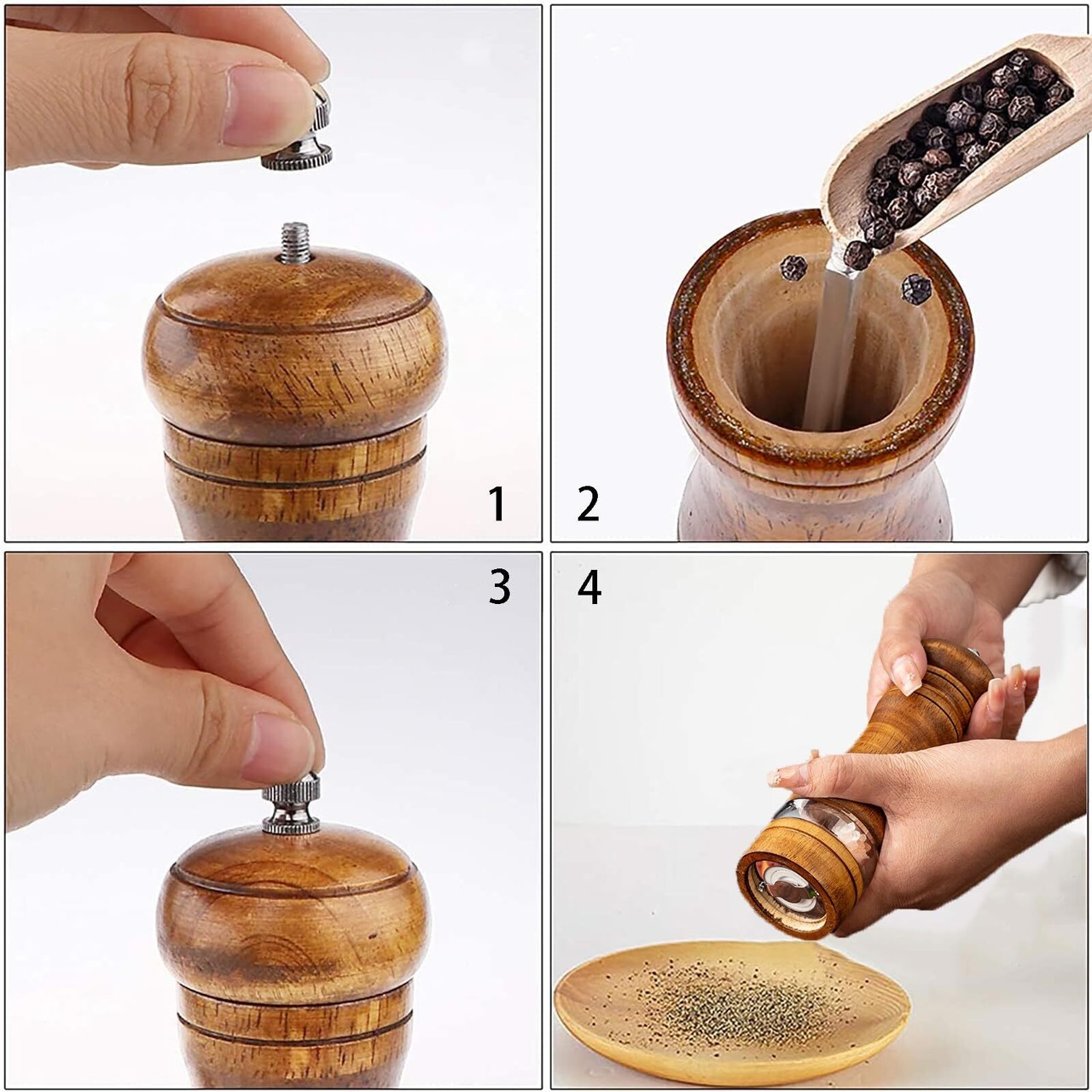 1

2

3

4