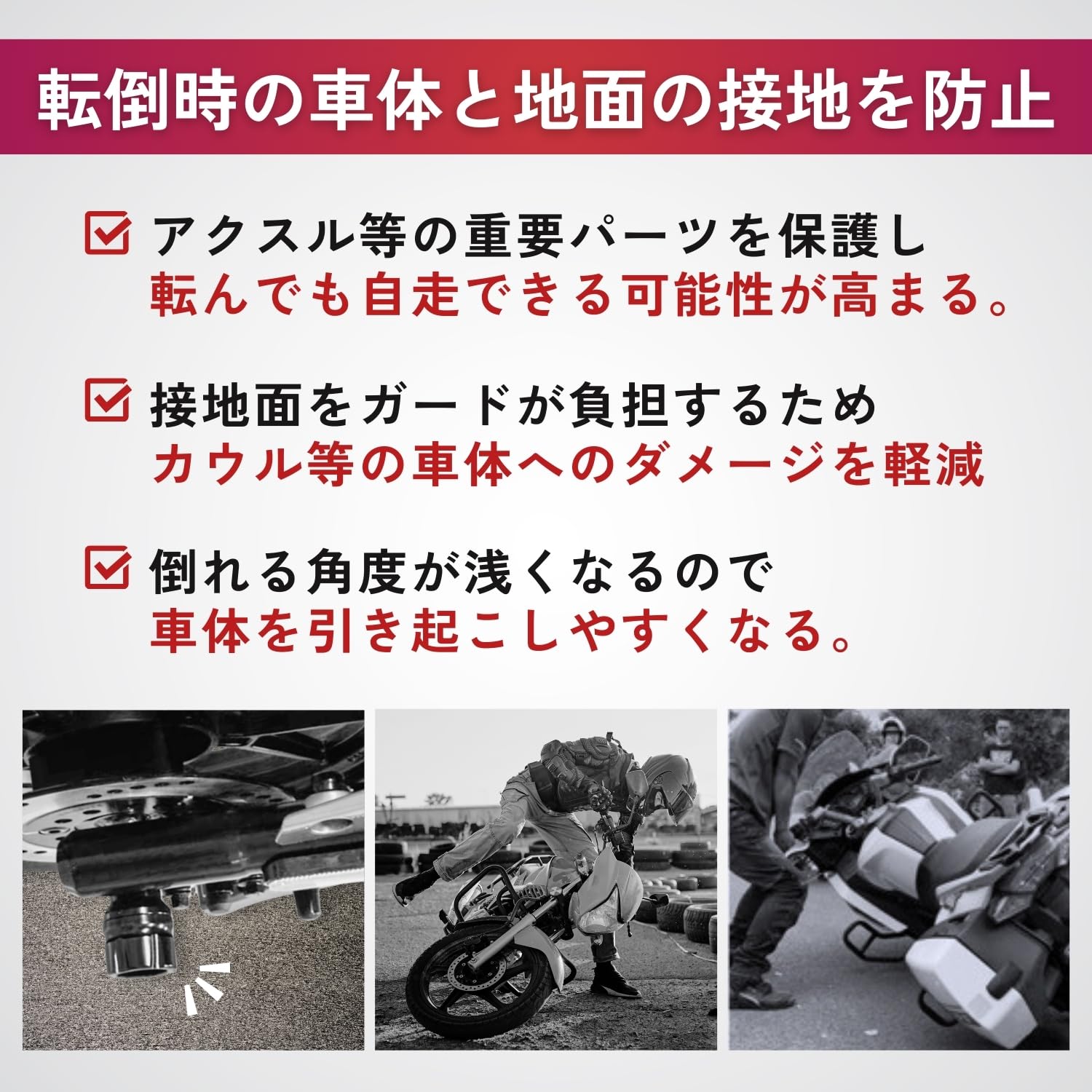 転倒時の車体と地面の接地を防止

アクスル等の重要パーツを保護し
転んでも自走できる可能性が高まる。

接地面をガードが負担するため
カウル等の車体へのダメージを軽減

倒れる角度が浅くなるので
車体を引き起こしやすくなる。