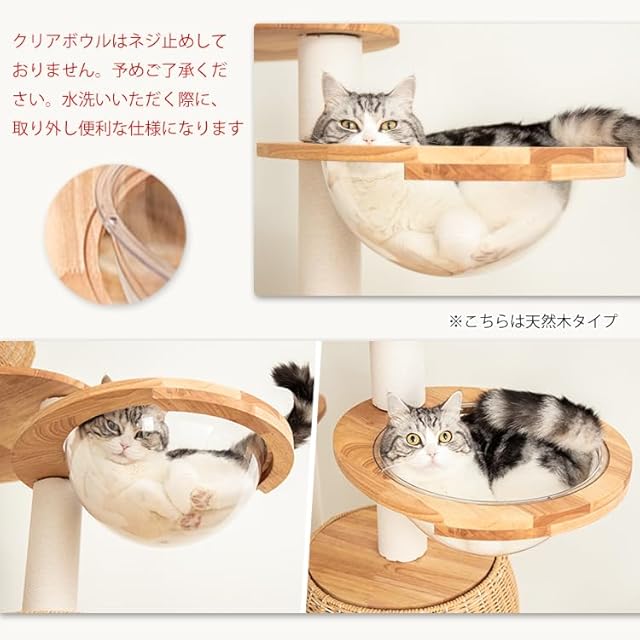 クリアボウルはネジ止めしておりません。予めご了承ください。水洗いいただく際に、取り外し便利な仕様になります

※こちらは天然木タイプ