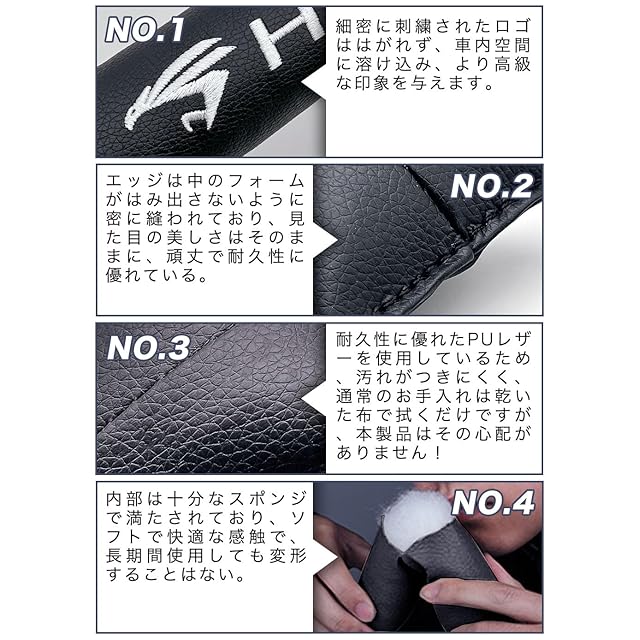 NO.1

H

細密に刺繍されたロゴははがれず、車内空間に溶け込み、より高級な印象を与えます。

エッジは中のフォームがはみ出さないように密に縫われており、見た目の美しさはそのままに、頑丈で耐久性に優れている。

NO.2

NO.3

耐久性に優れたPUレザーを使用しているため、汚れがつきにくく、通常のお手入れは乾いた布で拭くだけですが、本製品はその心配がありません！

内部は十分なスポンジで満たされており、ソフトで快適な感触で、長期間使用しても変形することはない。

NO.4