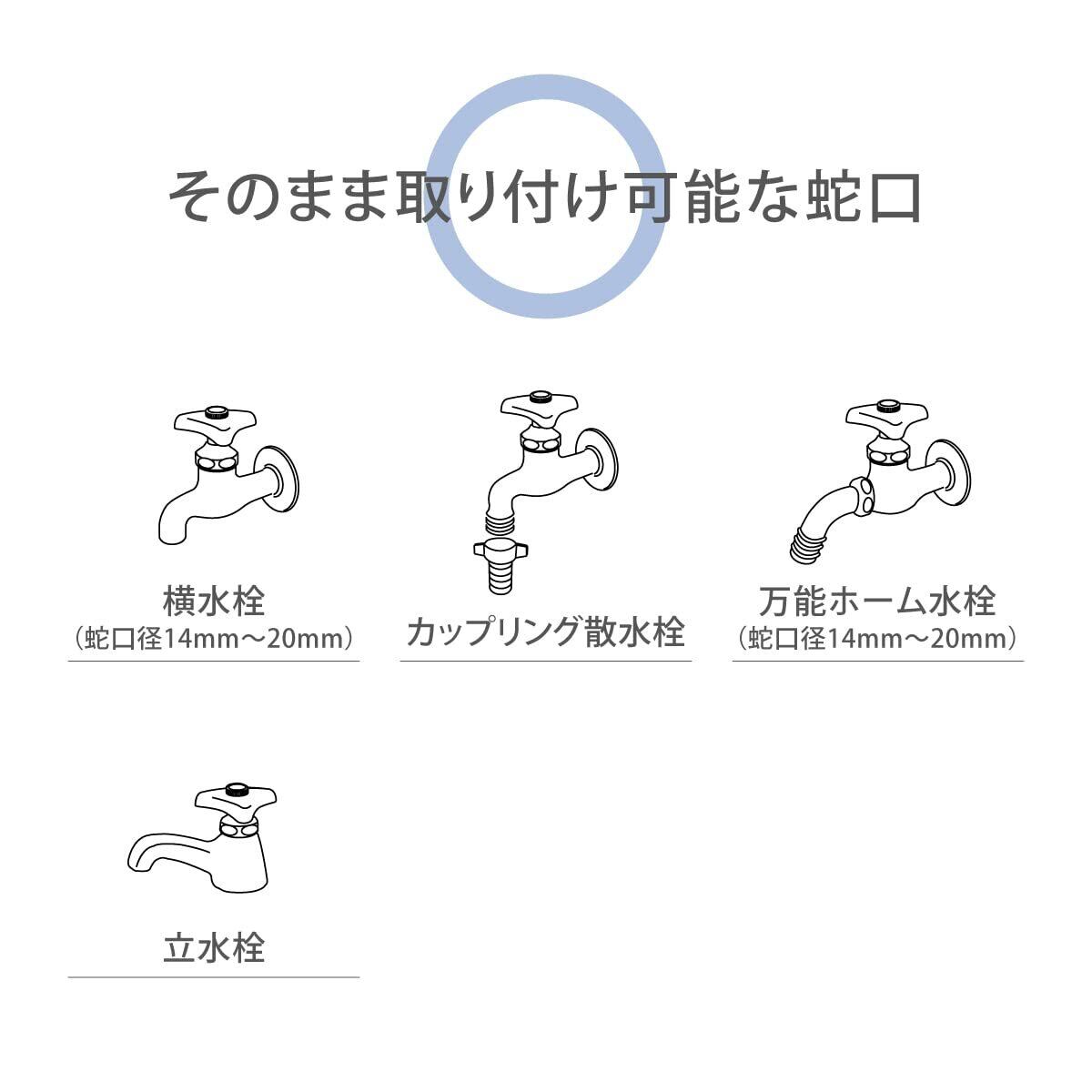 そのまま取り付け可能な蛇口

横水栓
(蛇口径14mm～20mm)

カップリング散水栓

万能ホーム水栓
(蛇口径14mm～20mm)

立水栓