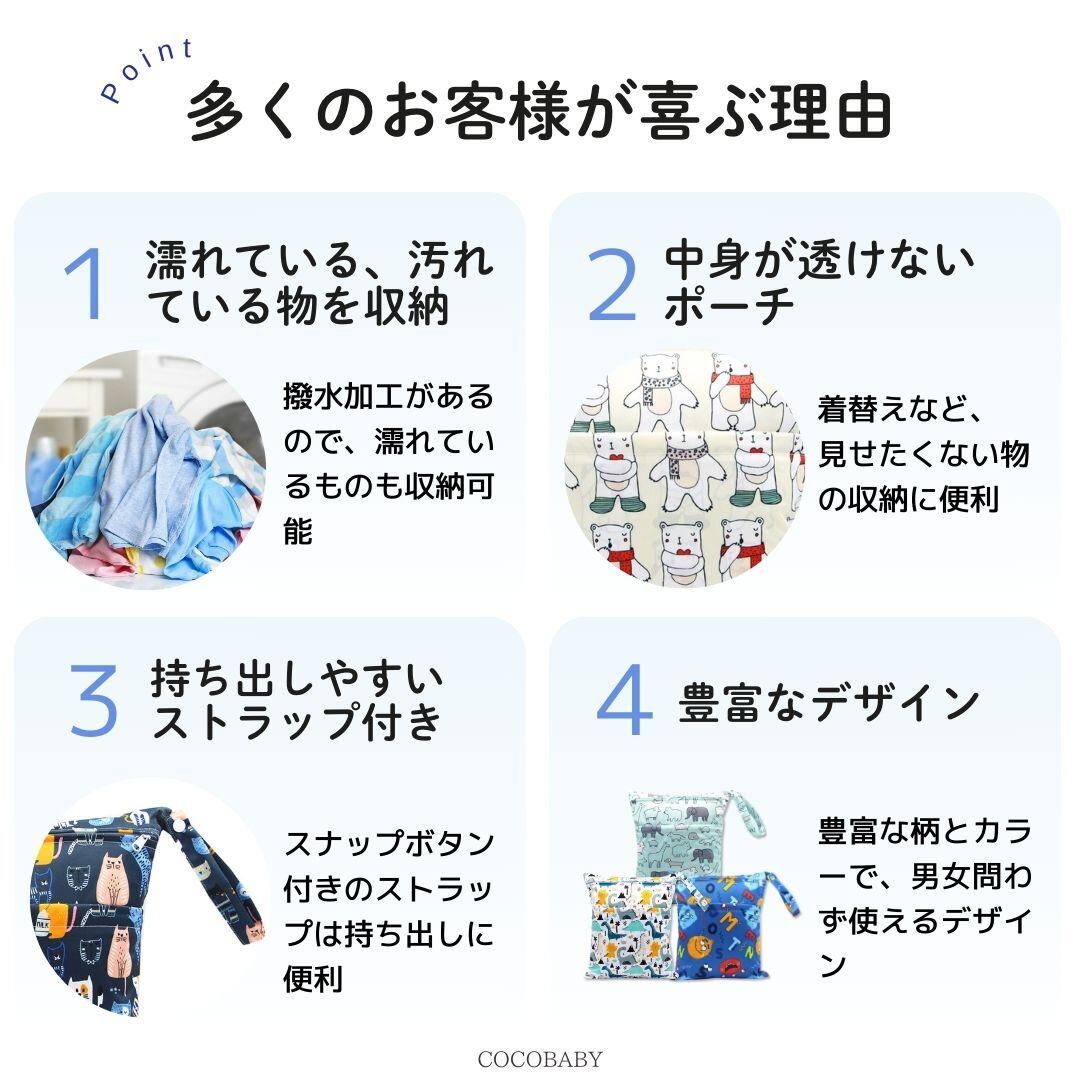 Point
多くのお客様が喜ぶ理由

1
濡れている、汚れている物を収納

撥水加工があるので、濡れているものも収納可能

2
中身が透けないポーチ

着替えなど、見せたくない物の収納に便利

3
持ち出しやすいストラップ付き

スナップボタン付きのストラップは持ち出しに便利

4
豊富なデザイン

豊富な柄とカラーで、男女問わず使えるデザイン

COCOBABY