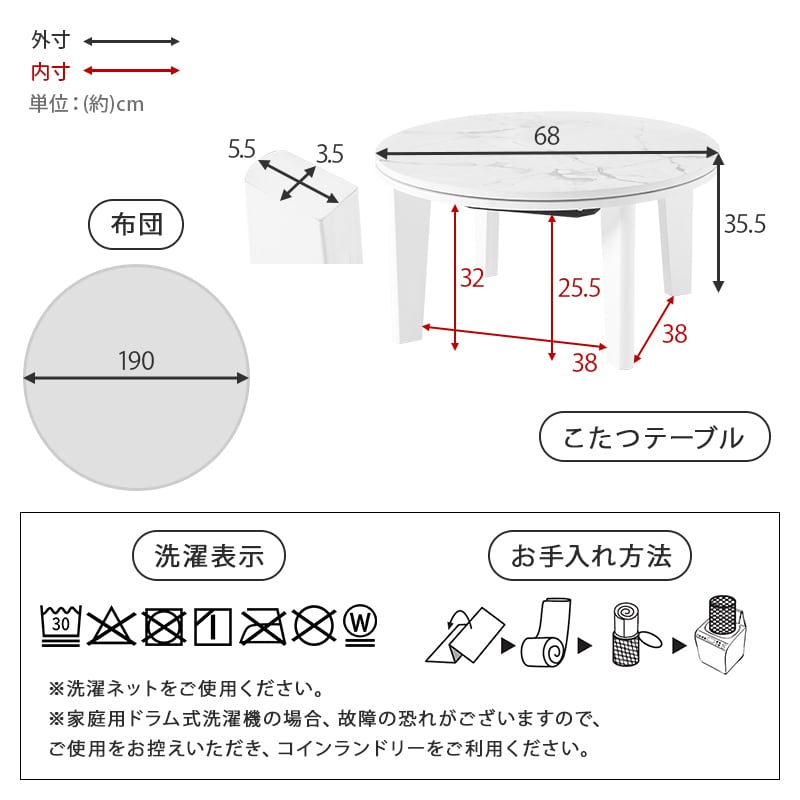 外寸
内寸
単位：(約)cm

5.5
3.5

68

35.5

32

25.5

38

38

布団

190

こたつテーブル

洗濯表示

30

W

お手入れ方法

※洗濯ネットをご使用ください。
※家庭用ドラム式洗濯機の場合、故障の恐れがございますので、ご使用をお控えいただき、コインランドリーをご利用ください。