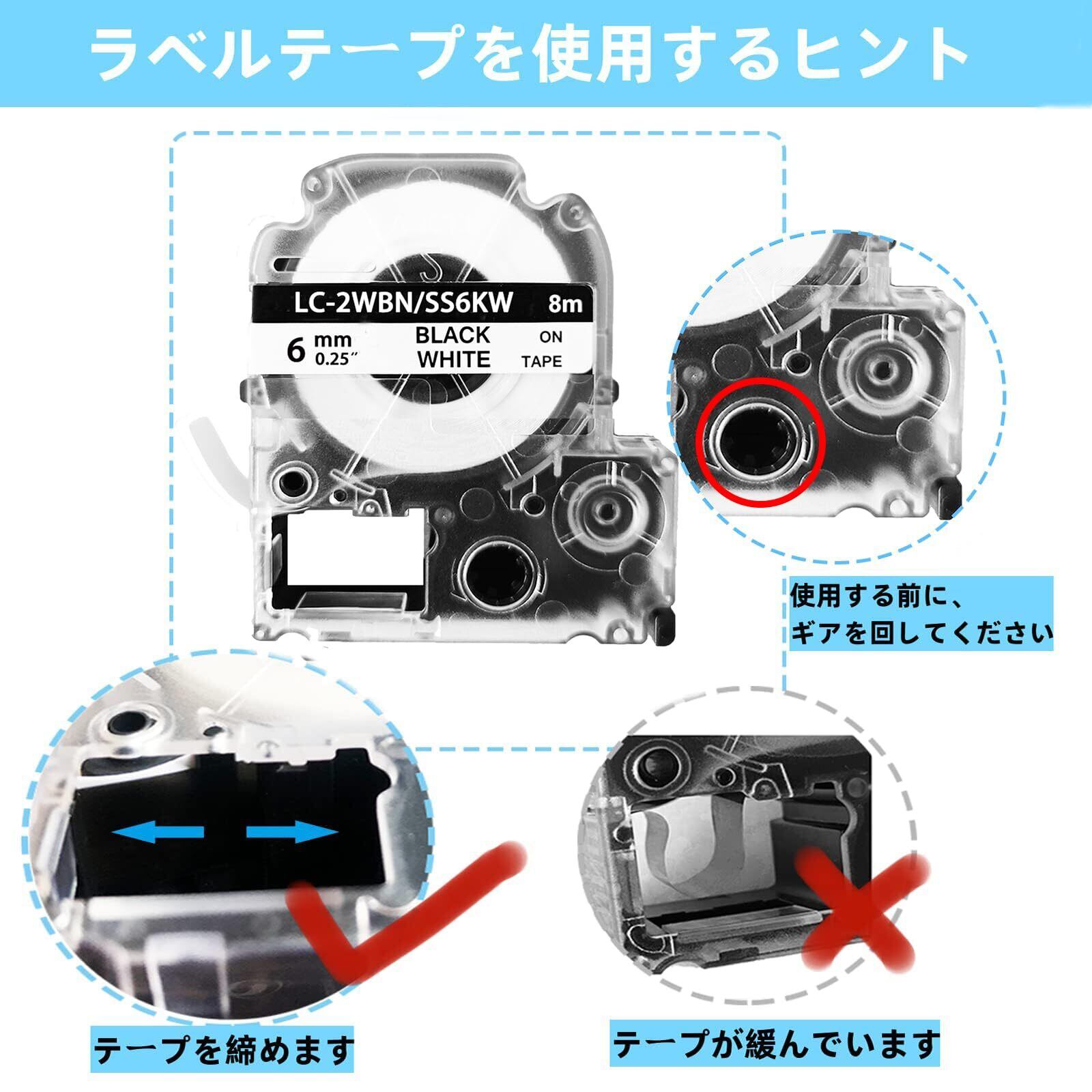 ラベルテープを使用するヒント

LC-2WBN/SS6KW 8m
6 mm 0.25″ BLACK WHITE ON TAPE

使用する前に、
ギアを回してください

テープを締めます

テープが緩んでいます