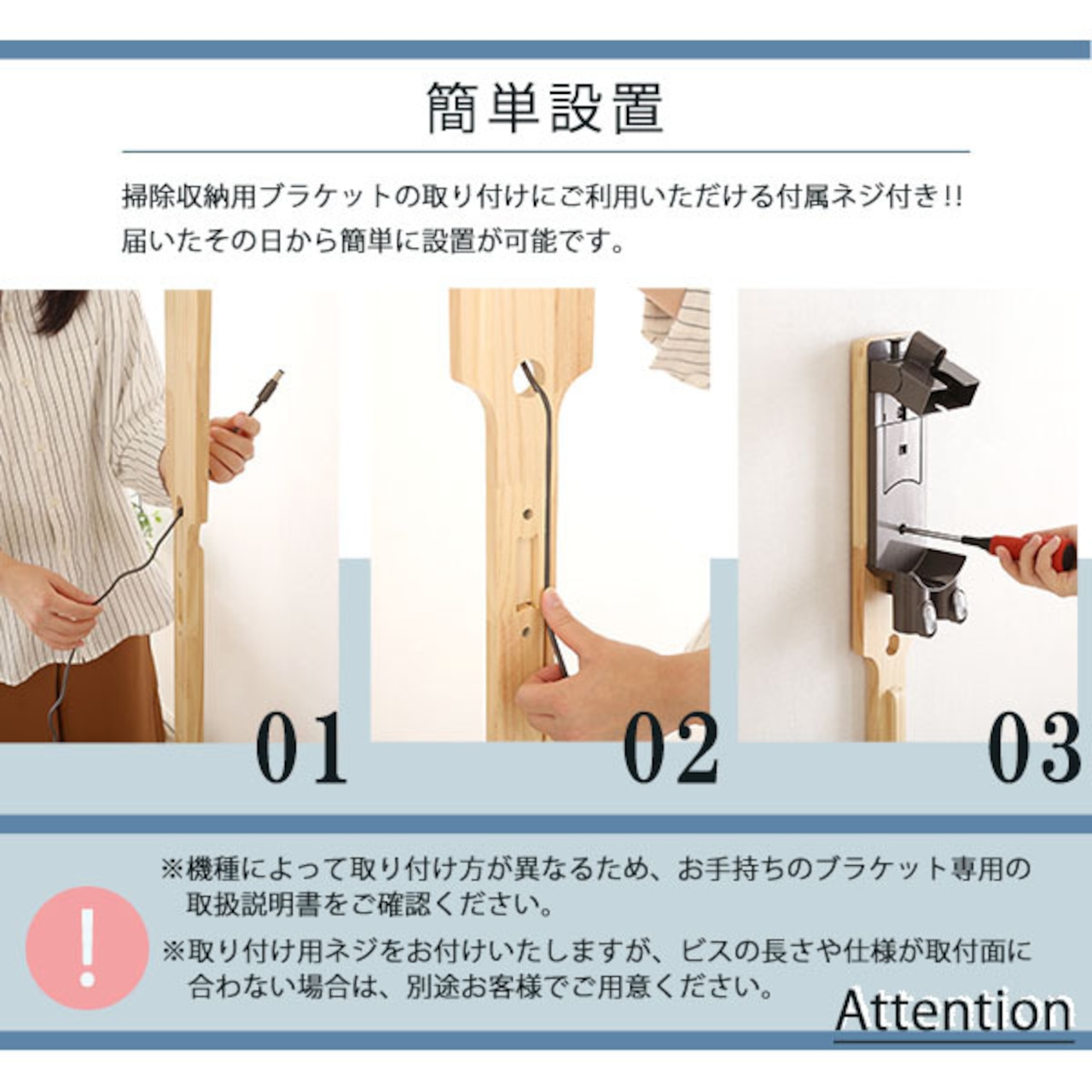 簡単設置

掃除収納用ブラケットの取り付けにご利用いただける付属ネジ付き!!
届いたその日から簡単に設置が可能です。

01

02

03

!

※機種によって取り付け方が異なるため、お手持ちのブラケット専用の取扱説明書をご確認ください。

※取り付け用ネジをお付けいたしますが、ビスの長さや仕様が取付面に合わない場合は、別途お客様でご用意ください。

Attention