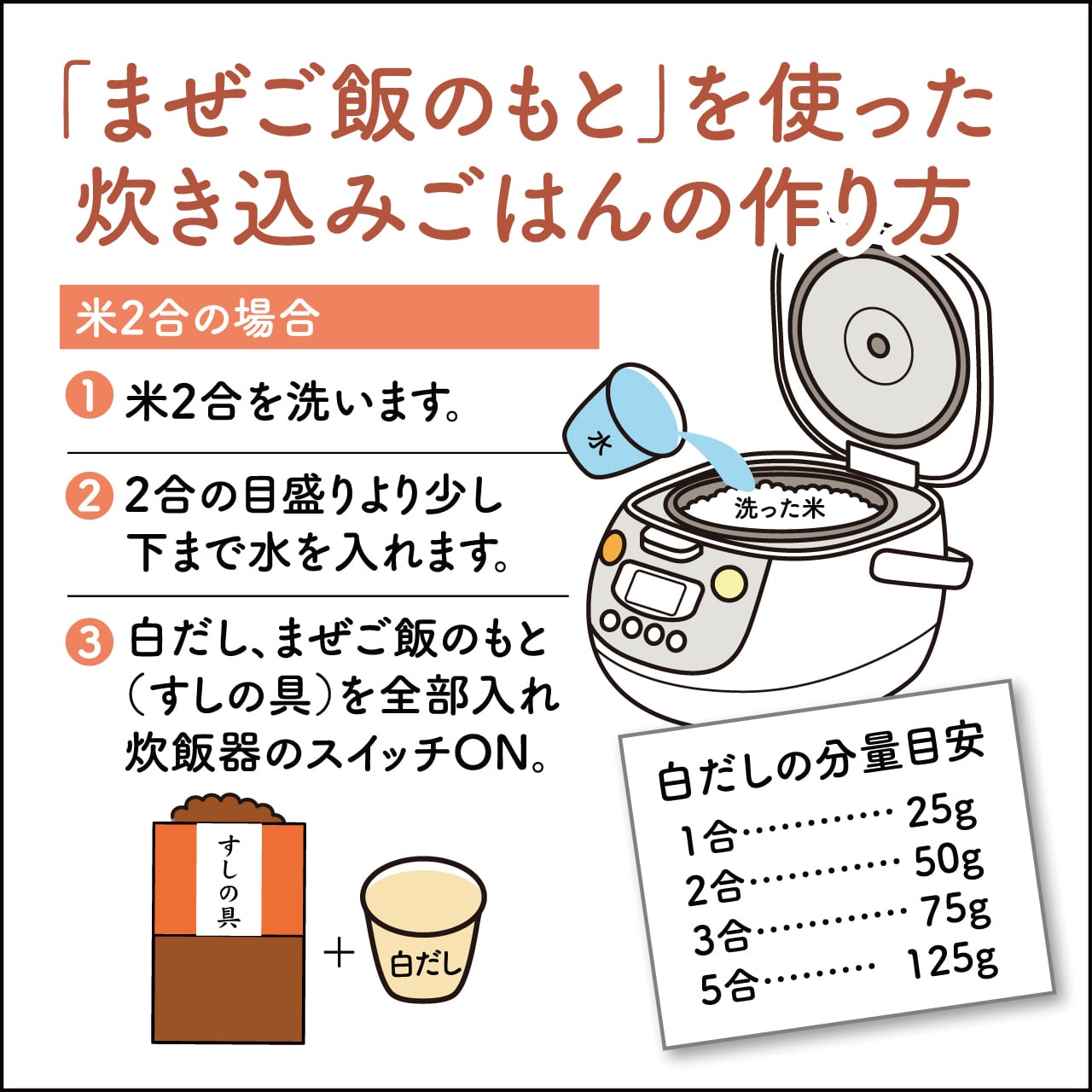 「まぜご飯のもと」を使った炊き込みごはんの作り方

米2合の場合

1 米2合を洗います。

2 2合の目盛りより少し下まで水を入れます。

3 白だし、まぜご飯のもと（すしの具）を全部入れ炊飯器のスイッチON。

水

洗った米

すしの具

＋

白だし

白だしの分量目安
1合………… 25g
2合………… 50g
3合………… 75g
5合……… 125g