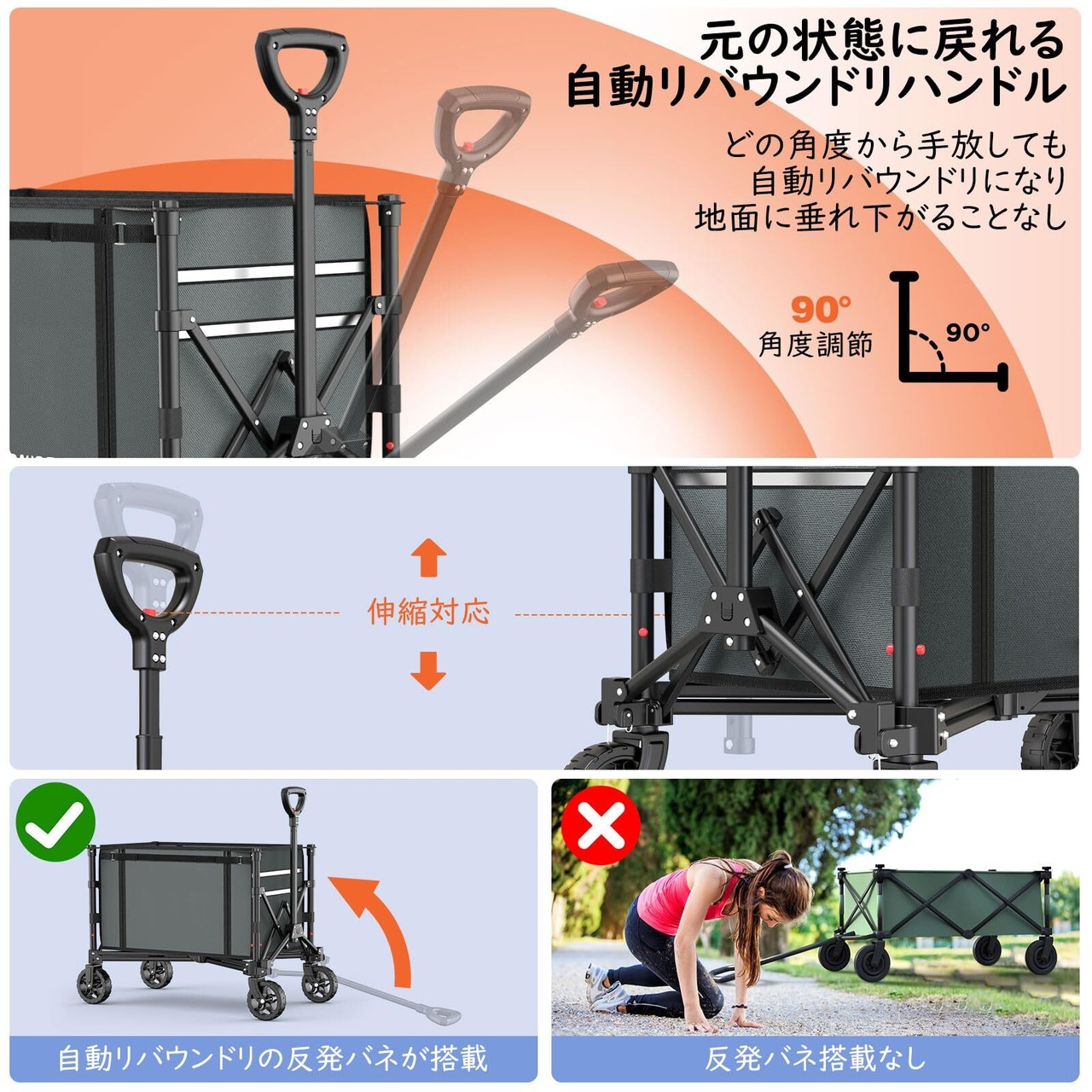 元の状態に戻れる
自動リバウンドリハンドル

どの角度から手放しても
自動リバウンドリになり
地面に垂れ下がることなし

90°
角度調節

90°

伸縮対応

自動リバウンドリの反発バネが搭載

反発バネ搭載なし