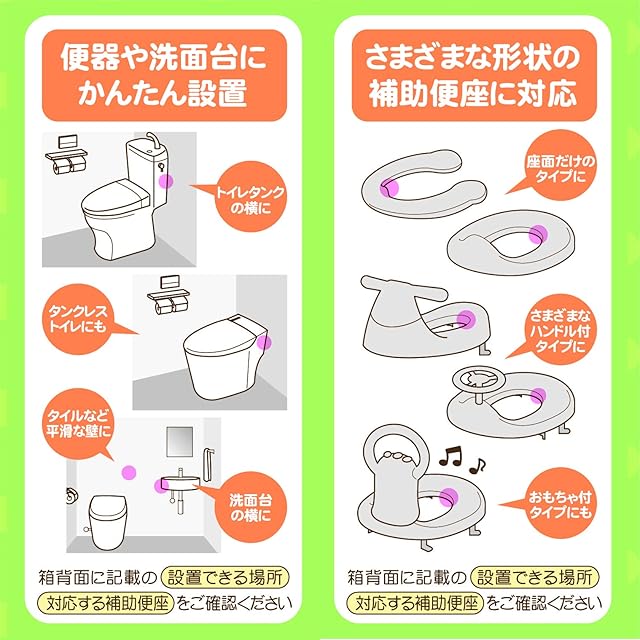 便器や洗面台に
かんたん設置

トイレタンクの横に

タンクレストイレにも

タイルなど平滑な壁に

洗面台の横に

箱背面に記載の 設置できる場所
対応する補助便座 をご確認ください

さまざまな形状の
補助便座に対応

座面だけのタイプに

さまざまなハンドル付タイプに

おもちゃ付タイプにも

箱背面に記載の 設置できる場所
対応する補助便座 をご確認ください