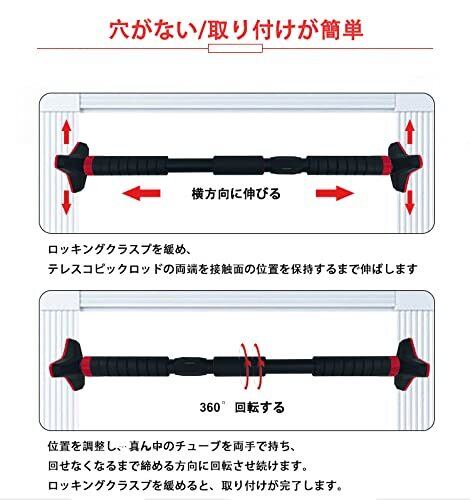 穴がない/取り付けが簡単

横方向に伸びる

ロッキングクラスプを緩め、
テレスコピックロッドの両端を接触面の位置を保持するまで伸ばします

360° 回転する

位置を調整し、真ん中のチューブを両手で持ち、
回せなくなるまで締める方向に回転させ続けます。
ロッキングクラスプを緩めると、取り付けが完了します。