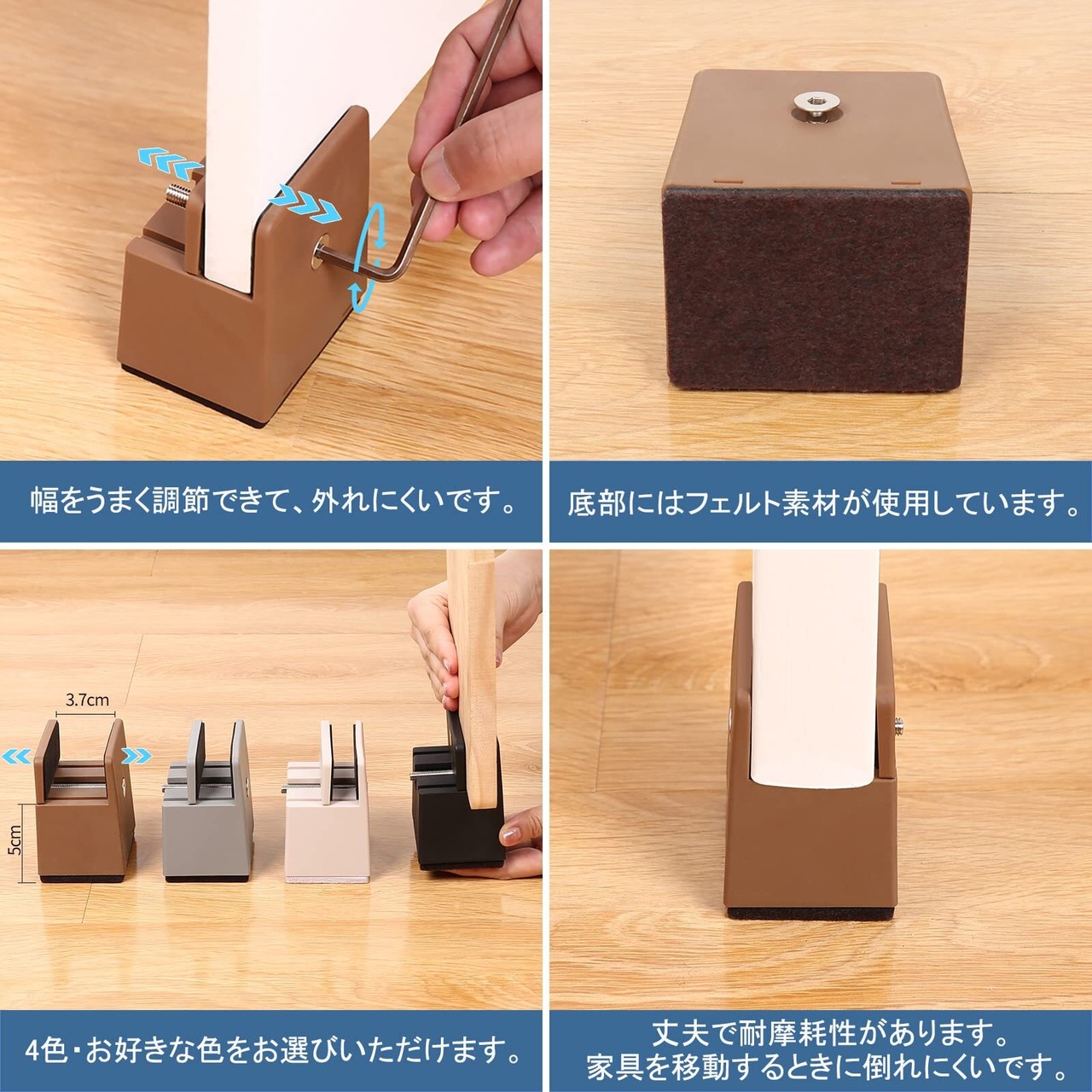 幅をうまく調節できて、外れにくいです。

底部にはフェルト素材が使用しています。

3.7cm

5cm

4色・お好きな色をお選びいただけます。

丈夫で耐摩耗性があります。
家具を移動するときに倒れにくいです。