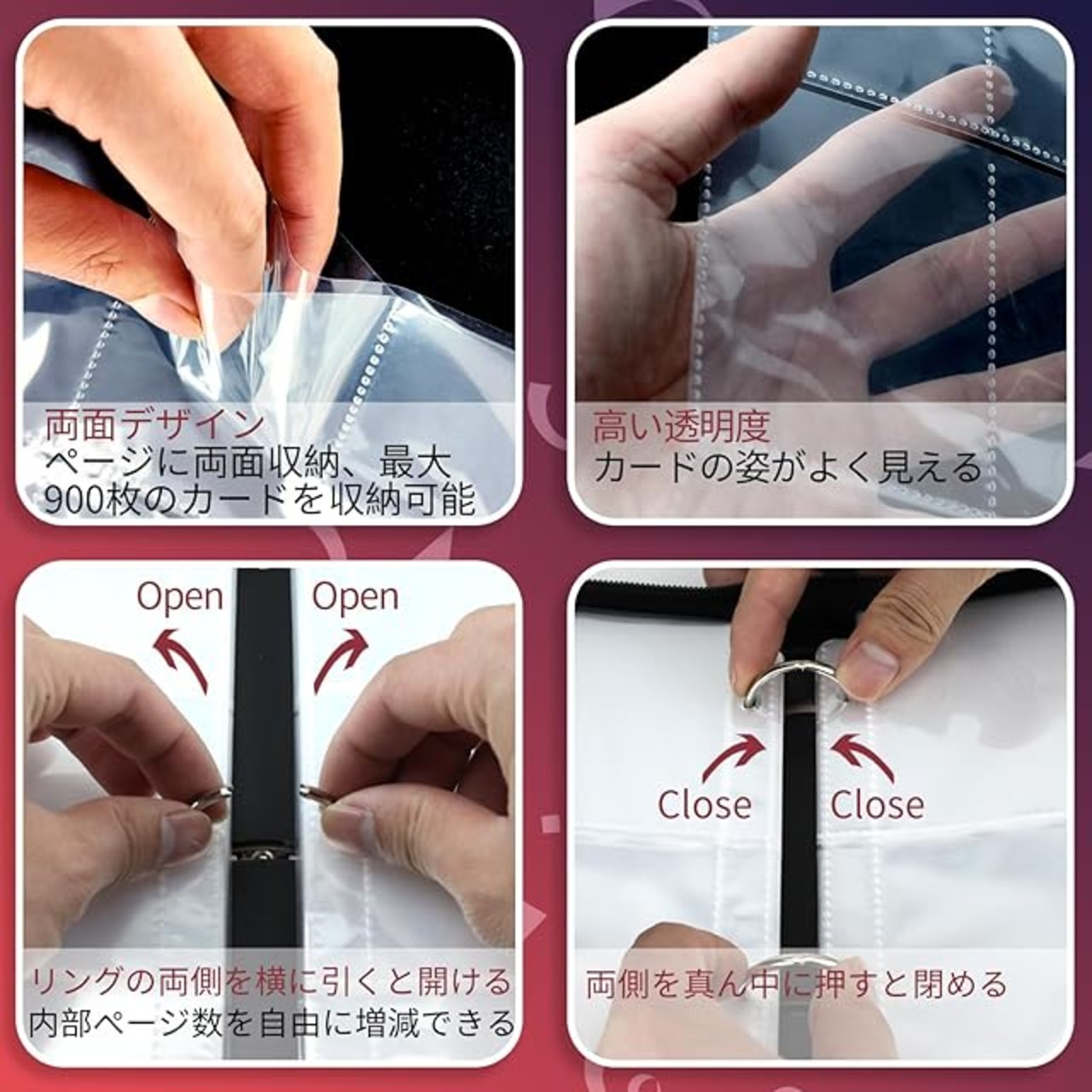 両面デザイン
ページに両面収納、最大900枚のカードを収納可能

高い透明度
カードの姿がよく見える

Open Open

リングの両側を横に引くと開ける
内部ページ数を自由に増減できる

Close Close

両側を真ん中に押すと閉める