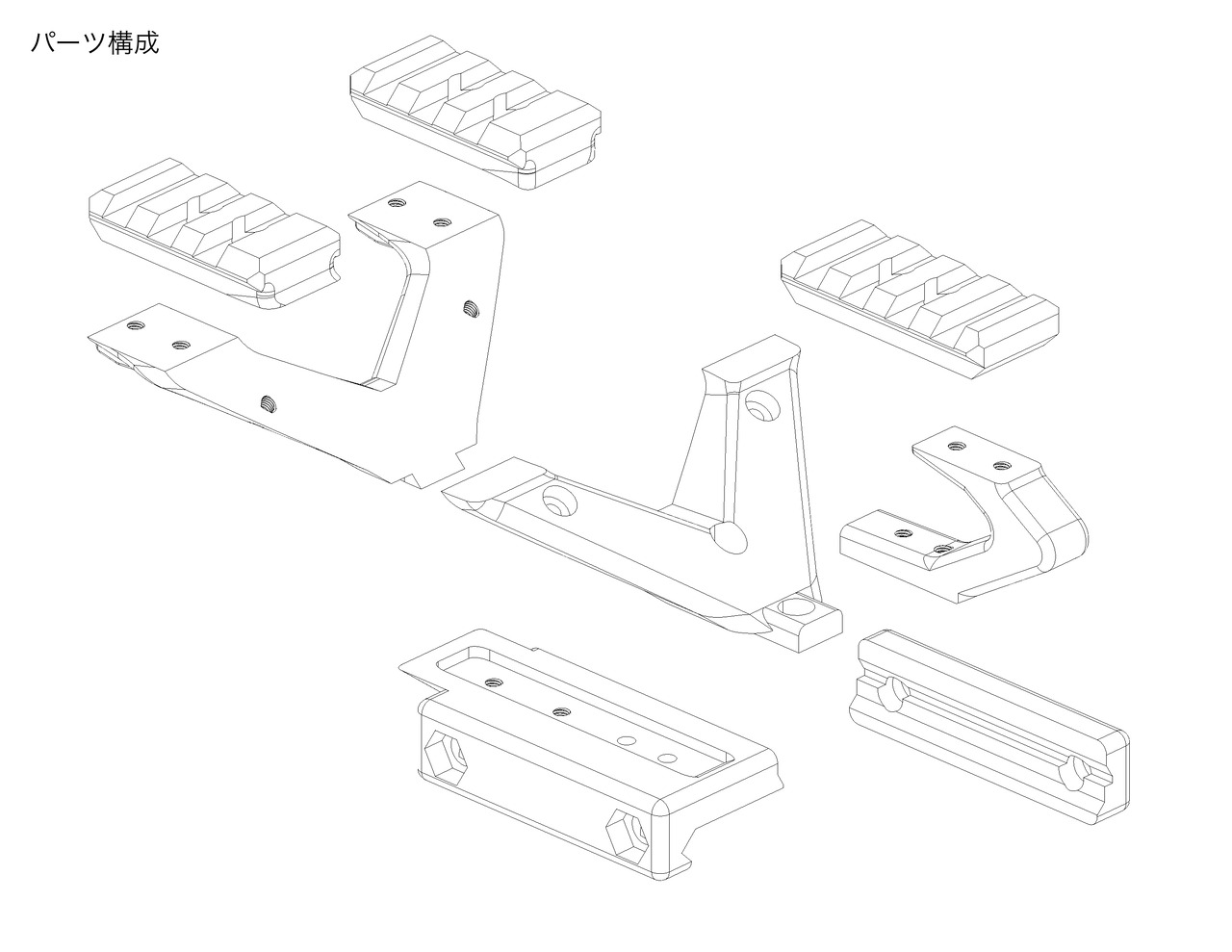 パーツ構成