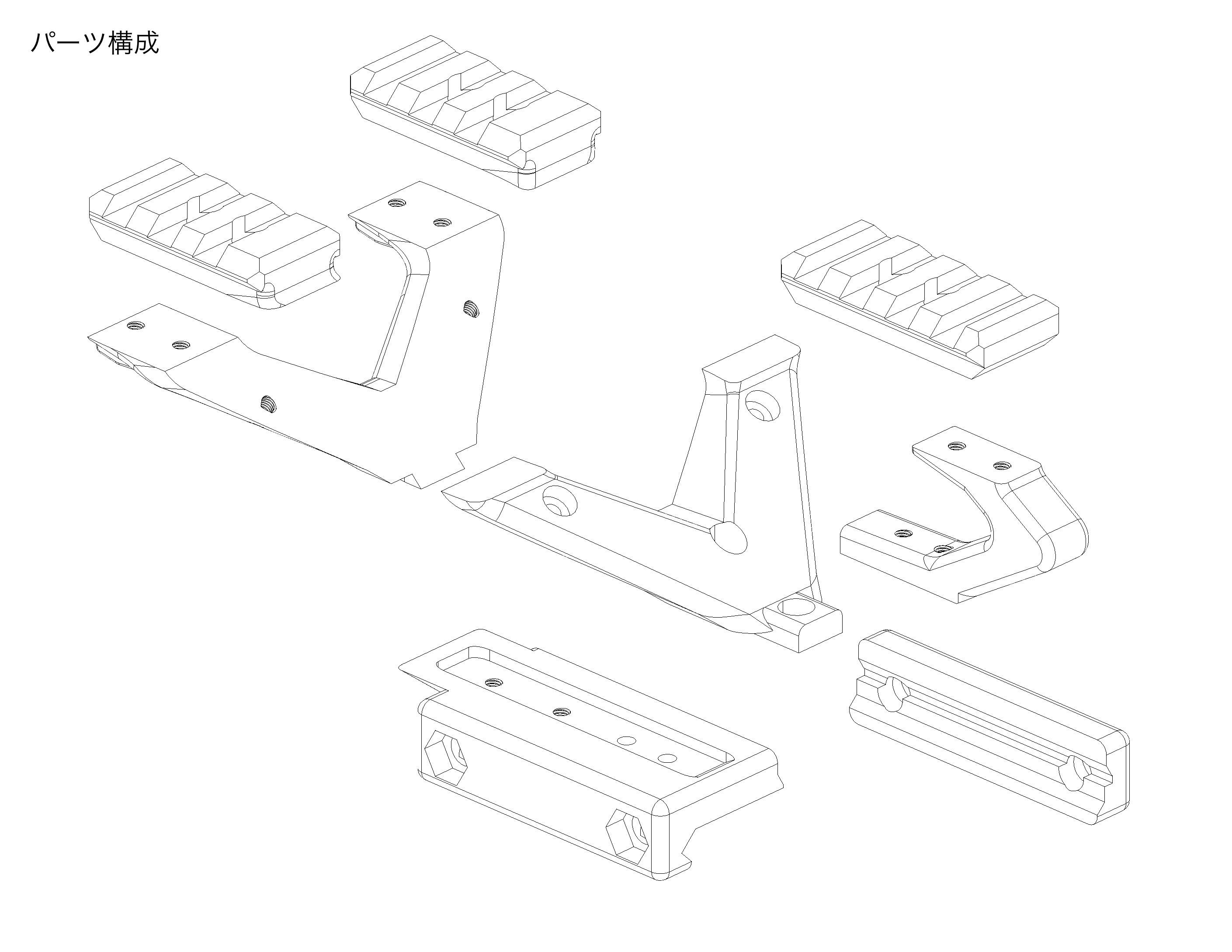 パーツ構成