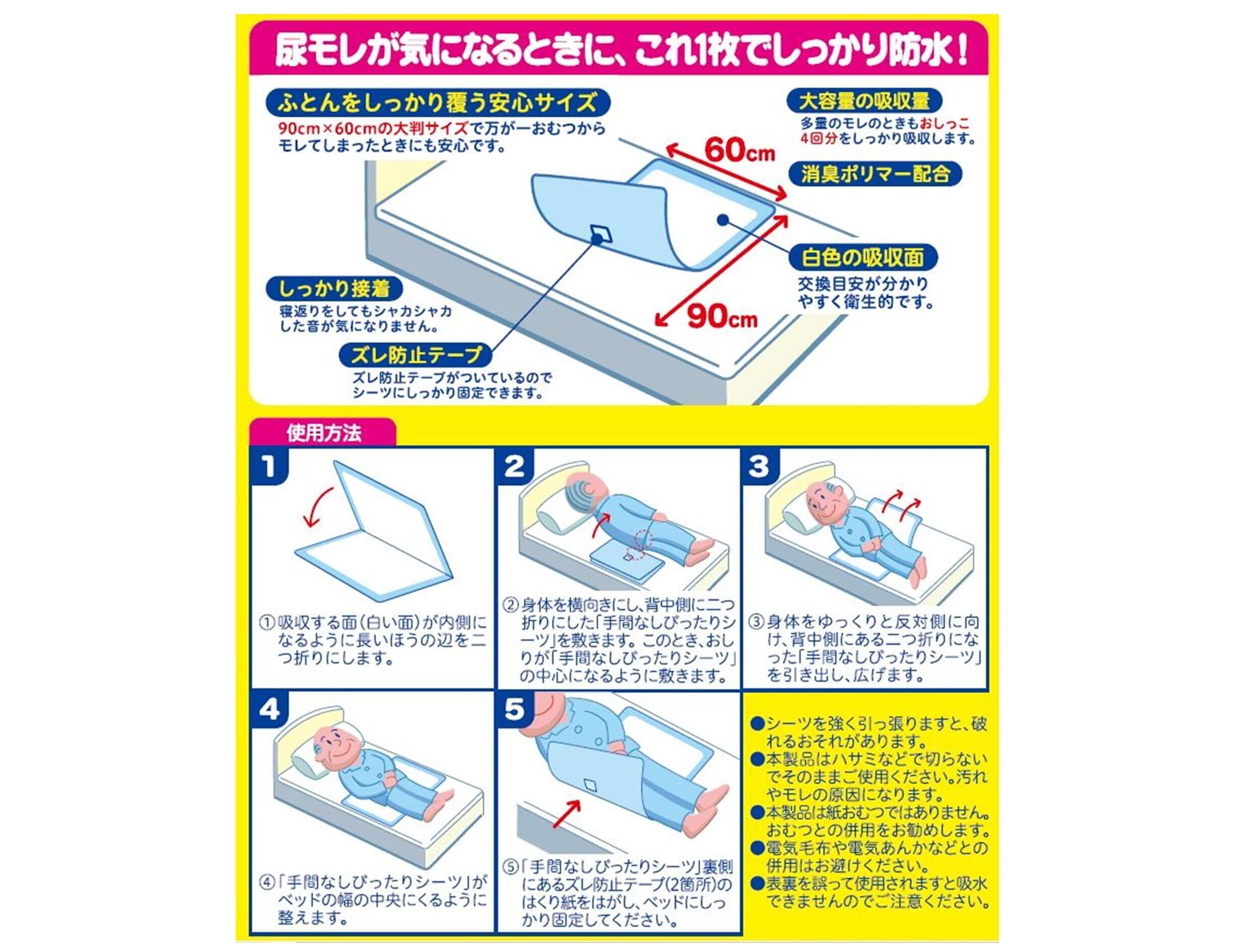 尿モレが気になるときに、これ1枚でしっかり防水！

ふとんをしっかり覆う安心サイズ
90cm×60cmの大判サイズで万が一おむつからモレてしまったときにも安心です。

大容量の吸収量
多量のモレのときもおしっこ4回分をしっかり吸収します。

60cm

消臭ポリマー配合

白色の吸収面
交換目安が分かりやすく衛生的です。

90cm

しっかり接着
寝返りをしてもシャカシャカした音が気になりません。

ズレ防止テープ
ズレ防止テープがついているのでシーツにしっかり固定できます。

使用方法

1
①吸収する面(白い面)が内側になるように長いほうの辺を二つ折りにします。

2
②身体を横向きにし、背中側に二つ折りにした「手間なしぴったりシーツ」を敷きます。このとき、おしりが「手間なしぴったりシーツ」の中心になるように敷きます。

3
③身体をゆっくりと反対側に向け、背中側にある二つ折りになった「手間なしぴったりシーツ」を引き出し、広げます。

4
④「手間なしぴったりシーツ」がベッドの幅の中央にくるように整えます。

5
⑤「手間なしぴったりシーツ」裏側にあるズレ防止テープ(2箇所)のはくり紙をはがし、ベッドにしっかり固定してください。

●シーツを強く引っ張りますと、破れるおそれがあります。
●本製品はハサミなどで切らないでそのままご使用ください。汚れやモレの原因になります。
●本製品は紙おむつではありません。おむつとの併用をお勧めします。
●電気毛布や電気あんかなどとの併用はお避けください。
●表裏を誤って使用されますと吸水できませんのでご注意ください。