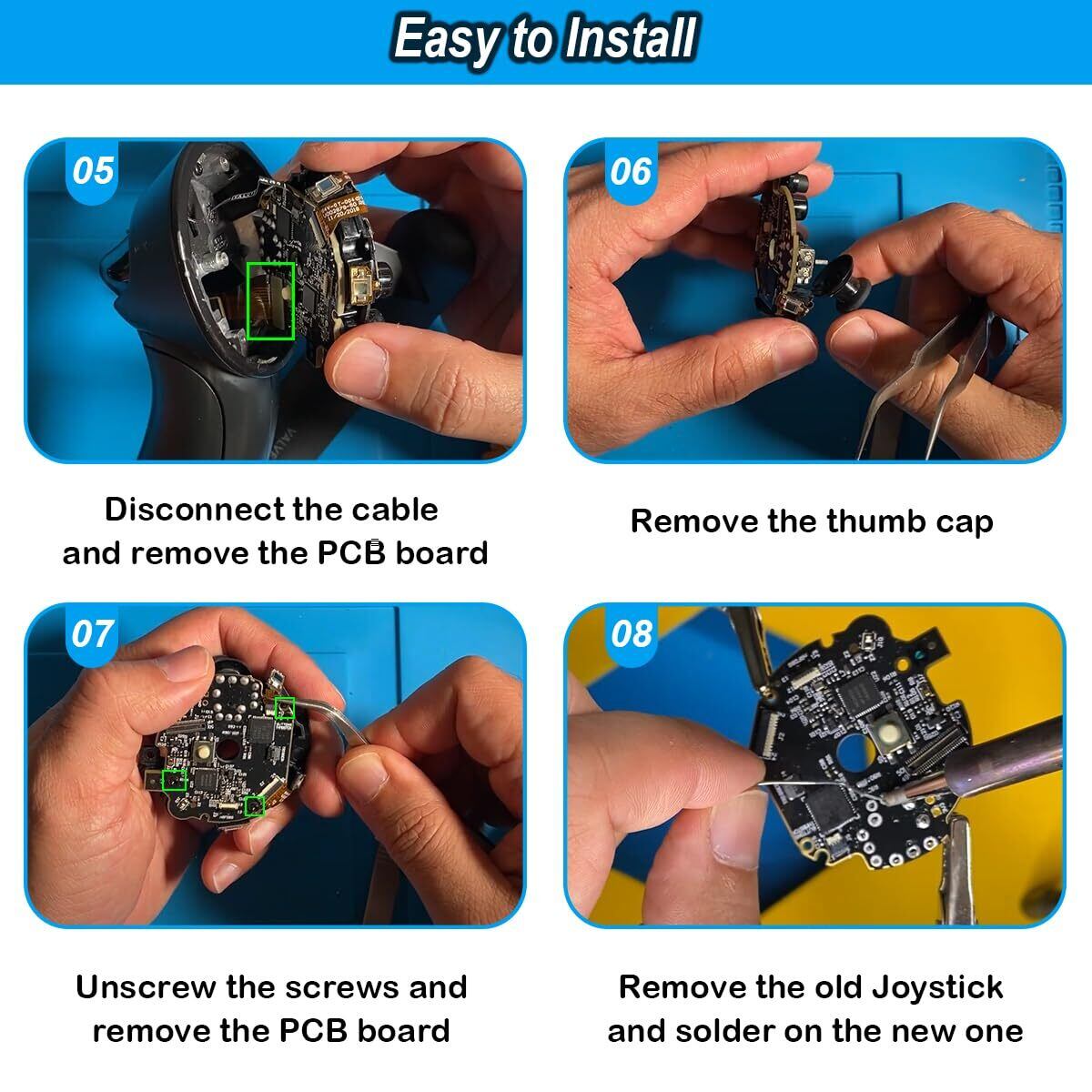 Easy to Install

05

Disconnect the cable and remove the PCB board

06

Remove the thumb cap

07

Unscrew the screws and remove the PCB board

08

Remove the old Joystick and solder on the new one