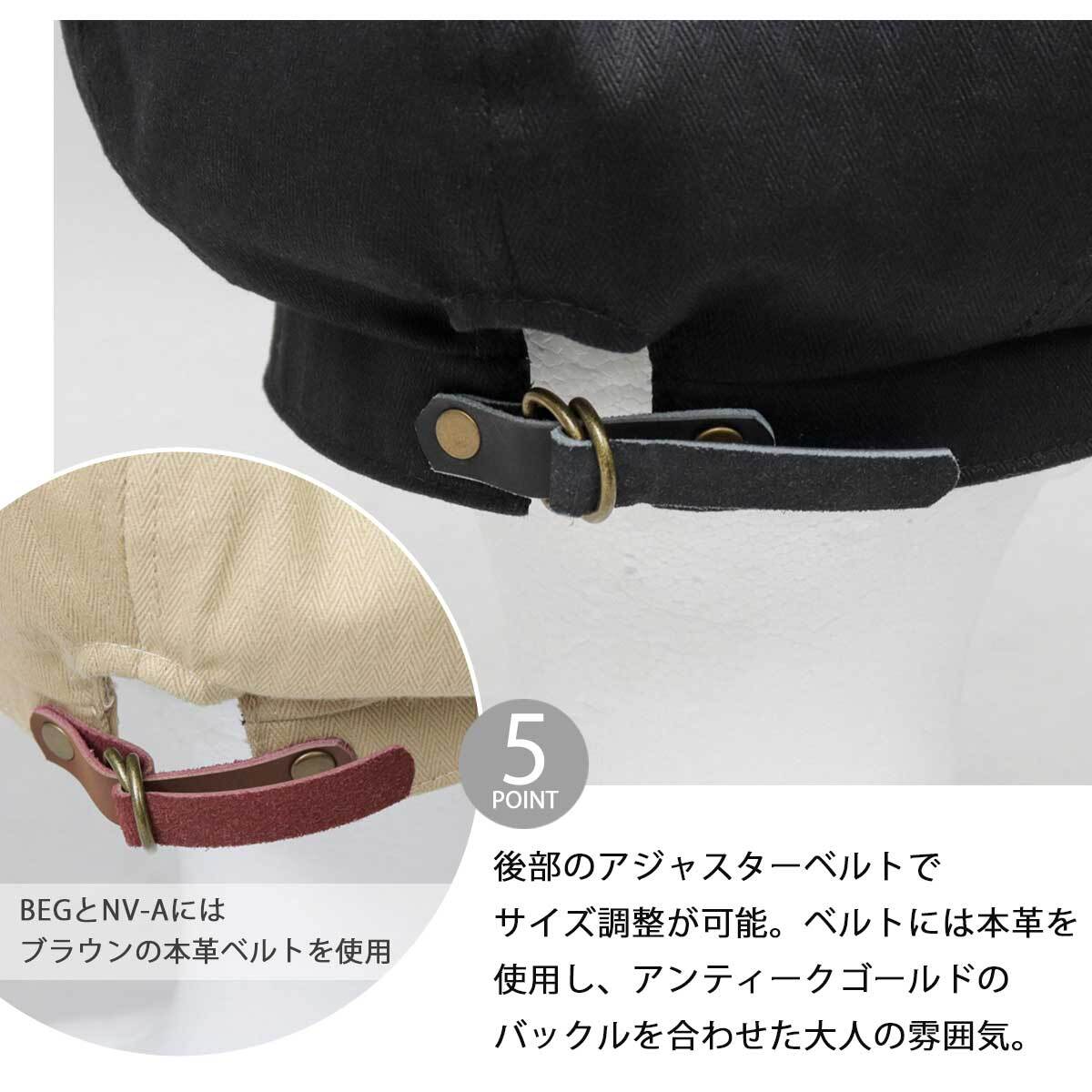 5
POINT

BEGとNV-Aには
ブラウンの本革ベルトを使用

後部のアジャスターベルトで
サイズ調整が可能。ベルトには本革を
使用し、アンティークゴールドの
バックルを合わせた大人の雰囲気。