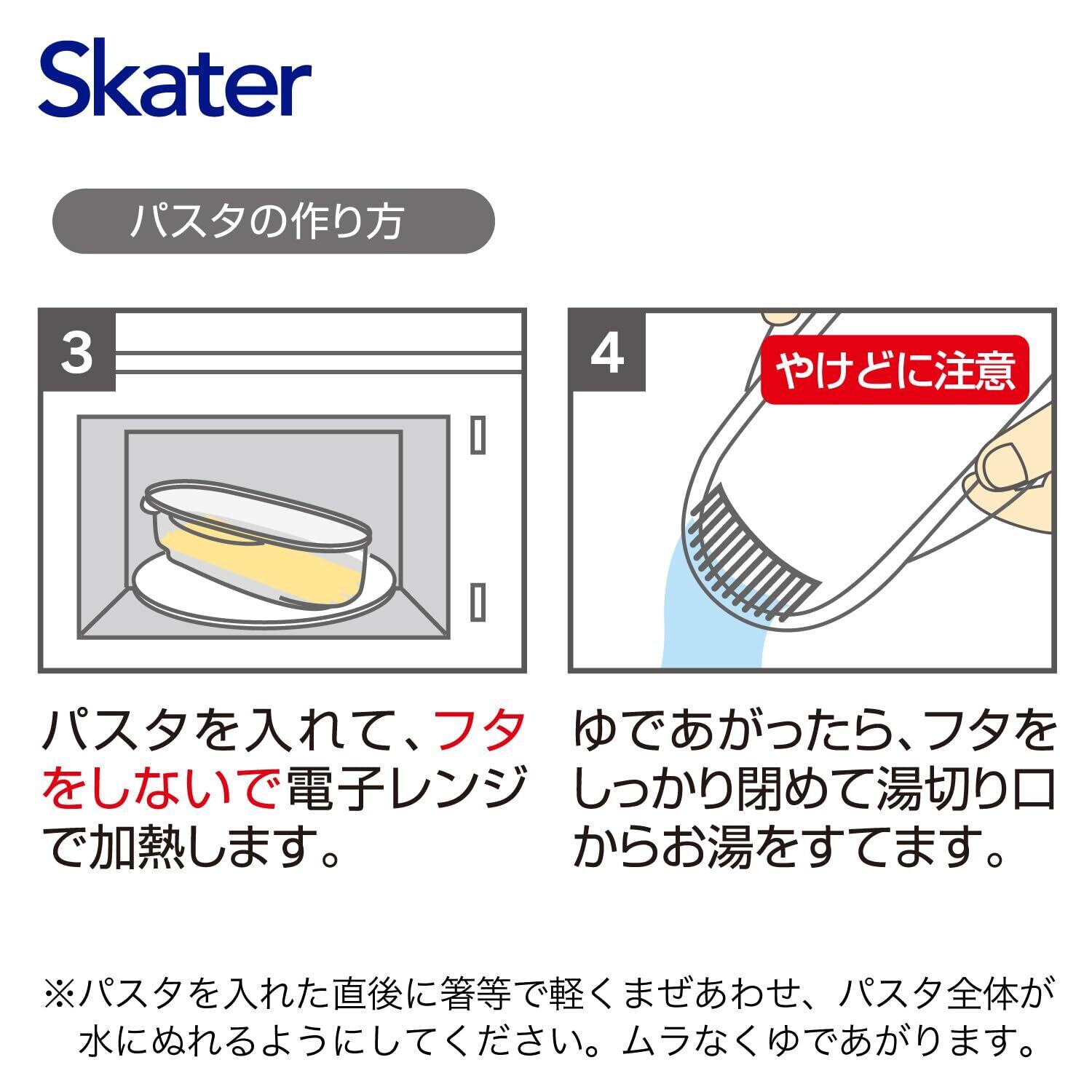 Skater

パスタの作り方

3

パスタを入れて、フタをしないで電子レンジで加熱します。

4

やけどに注意

ゆであがったら、フタをしっかり閉めて湯切り口からお湯をすてます。

※パスタを入れた直後に箸等で軽くまぜあわせ、パスタ全体が水にぬれるようにしてください。ムラなくゆであがります。