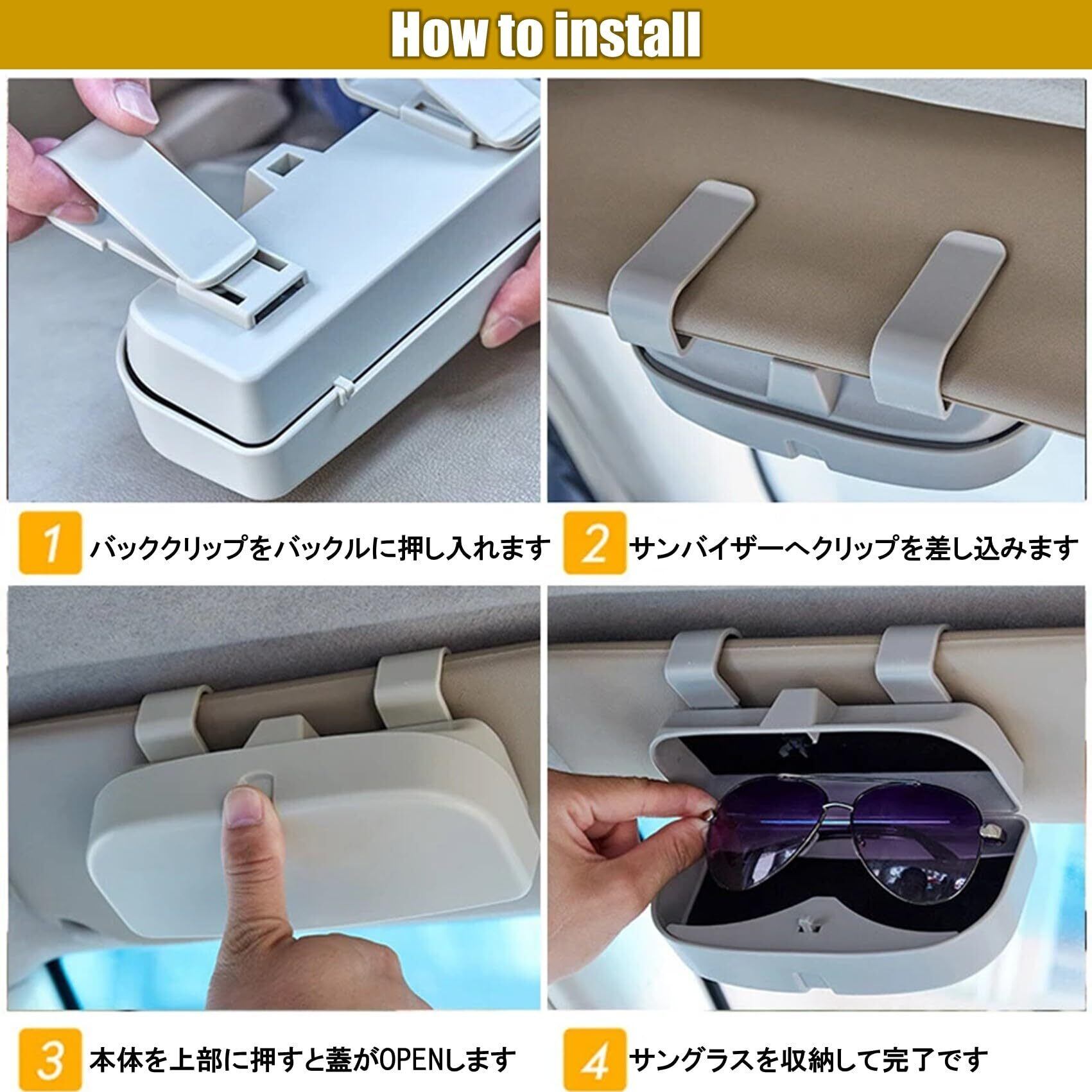 How to install

1 バッククリップをバックルに押し入れます

2 サンバイザーへクリップを差し込みます

3 本体を上部に押すと蓋がOPENします

4 サングラスを収納して完了です