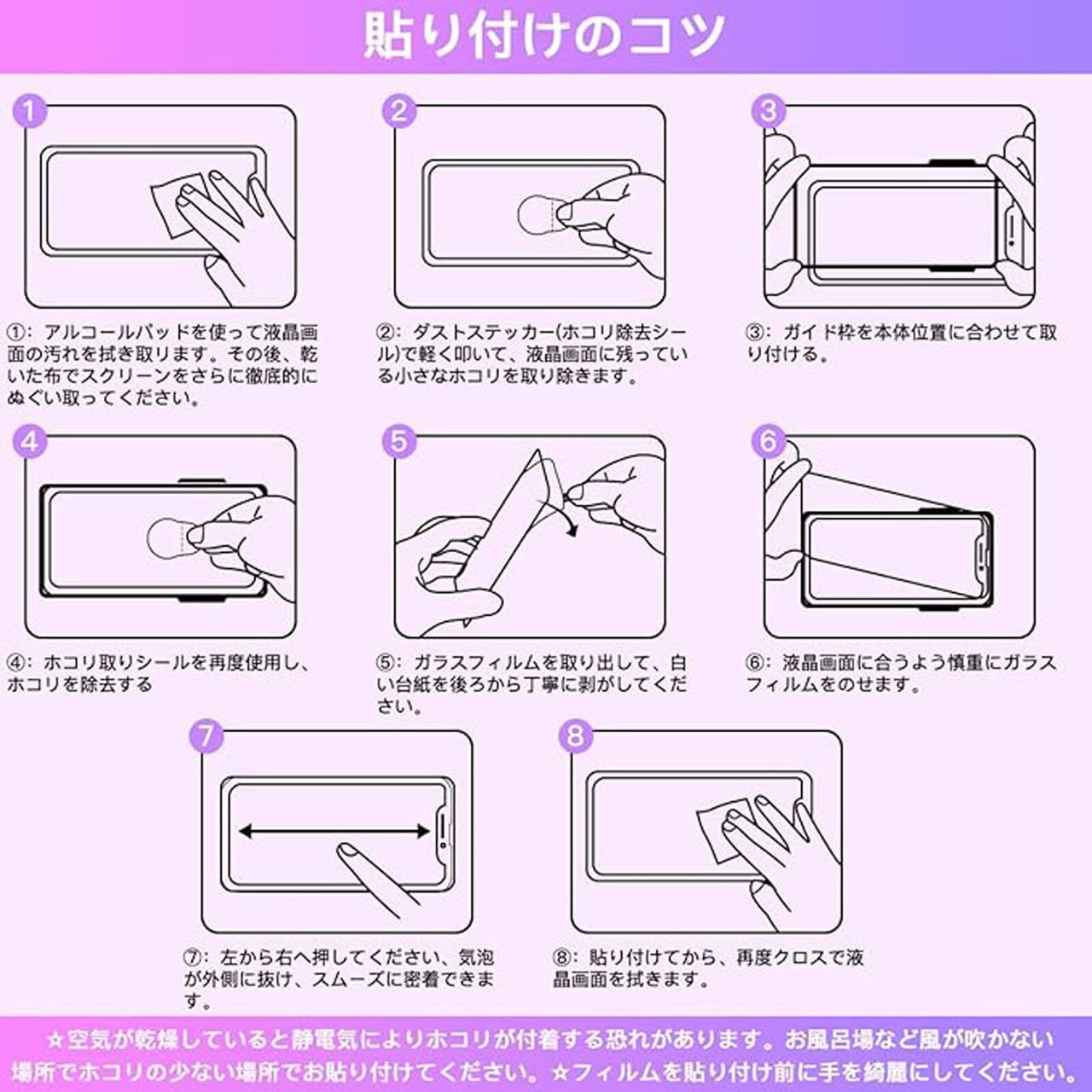 貼り付けのコツ

1

①：アルコールパッドを使って液晶画面の汚れを拭き取ります。その後、乾いた布でスクリーンをさらに徹底的にぬぐい取ってください。

2

②：ダストステッカー(ホコリ除去シール)で軽く叩いて、液晶画面に残っている小さなホコリを取り除きます。

3

③：ガイド枠を本体位置に合わせて取り付ける。

4

④：ホコリ取りシールを再度使用し、ホコリを除去する

5

⑤：ガラスフィルムを取り出して、白い台紙を後ろから丁寧に剥がしてください。

6

⑥：液晶画面に合うよう慎重にガラスフィルムをのせます。

7

⑦：左から右へ押してください、気泡が外側に抜け、スムーズに密着できます。

8

⑧：貼り付けてから、再度クロスで液晶画面を拭きます。

☆空気が乾燥していると静電気によりホコリが付着する恐れがあります。お風呂場など風が吹かない場所でホコリの少ない場所でお貼り付けてください。☆フィルムを貼り付け前に手を綺麗にしてください。