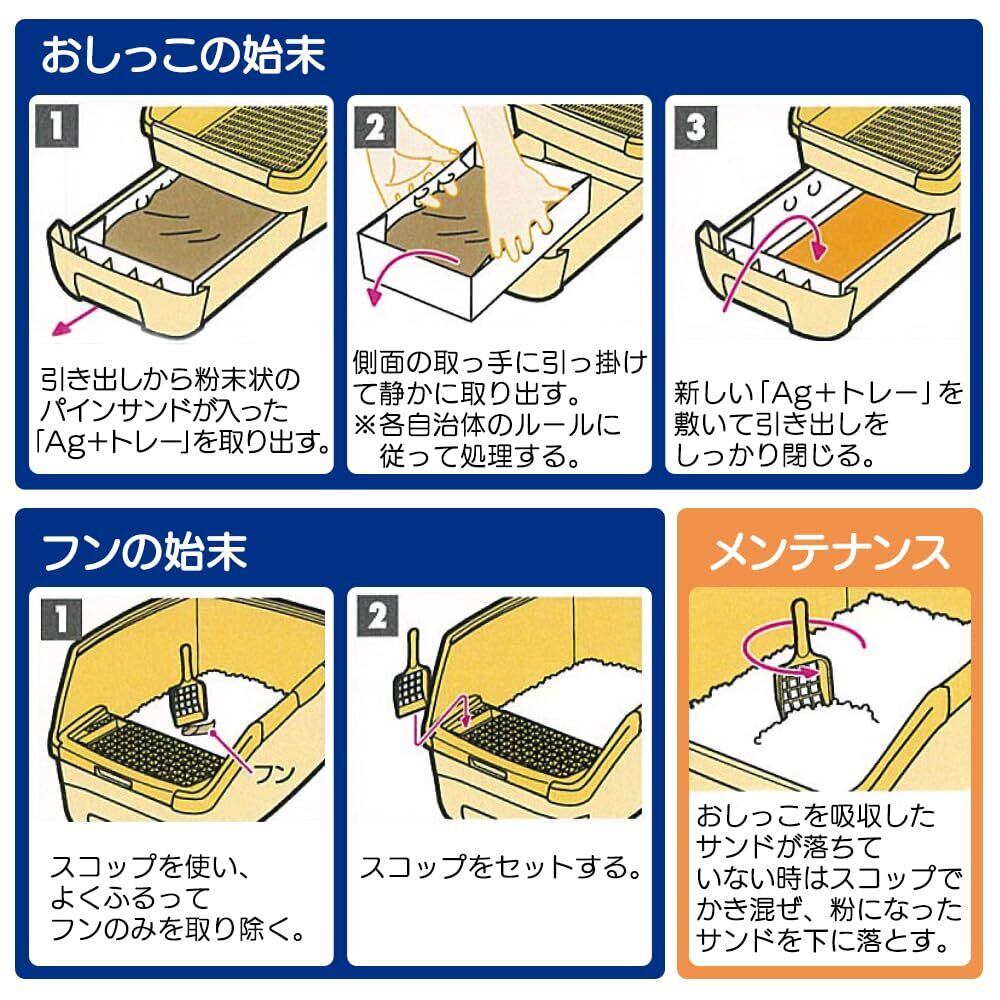 おしっこの始末

1

引き出しから粉末状のパインサンドが入った「Ag+トレー」を取り出す。

2

側面の取っ手に引っ掛けて静かに取り出す。
※各自治体のルールに従って処理する。

3

新しい「Ag+トレー」を敷いて引き出しをしっかり閉じる。

フンの始末

1

フン

スコップを使い、よくふるってフンのみを取り除く。

2

スコップをセットする。

メンテナンス

おしっこを吸収したサンドが落ちていない時はスコップでかき混ぜ、粉になったサンドを下に落とす。